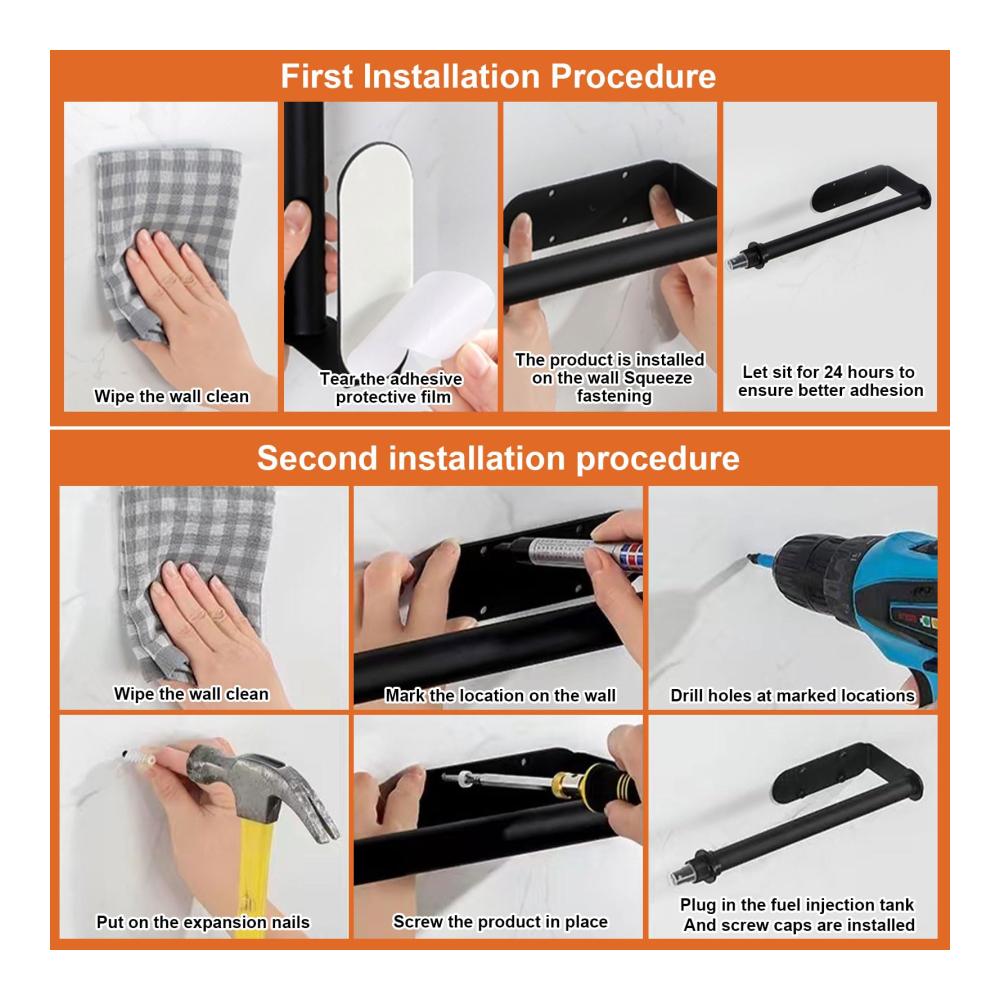 First Installation Procedure

Wipe the wall clean

Tear the adhesive protective film

The product is installed on the wall Squeeze fastening

Let sit for 24 hours to ensure better adhesion

Second installation procedure

Wipe the wall clean

Mark the location on the wall

Drill holes at marked locations

Put on the expansion nails

Screw the product in place

Plug in the fuel injection tank And screw caps are installed