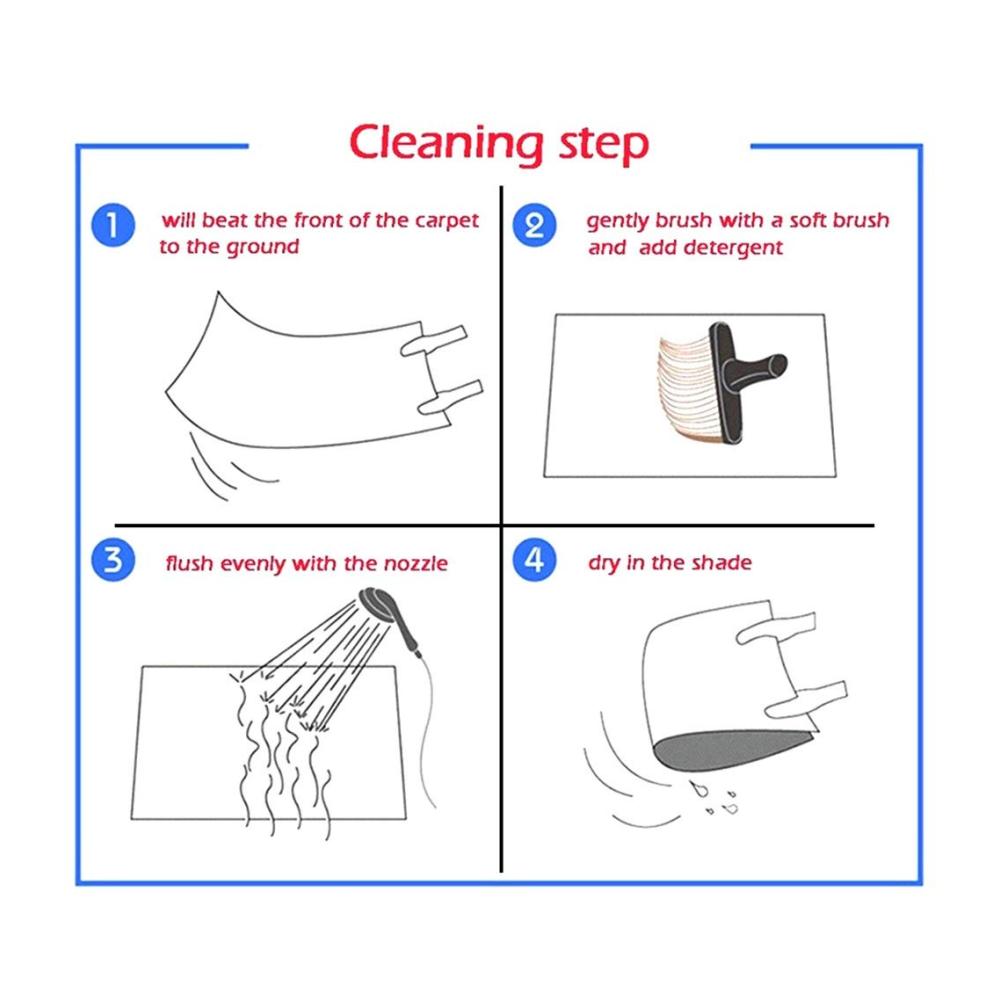 Cleaning step

1 will beat the front of the carpet to the ground

2 gently brush with a soft brush and add detergent

3 flush evenly with the nozzle

4 dry in the shade