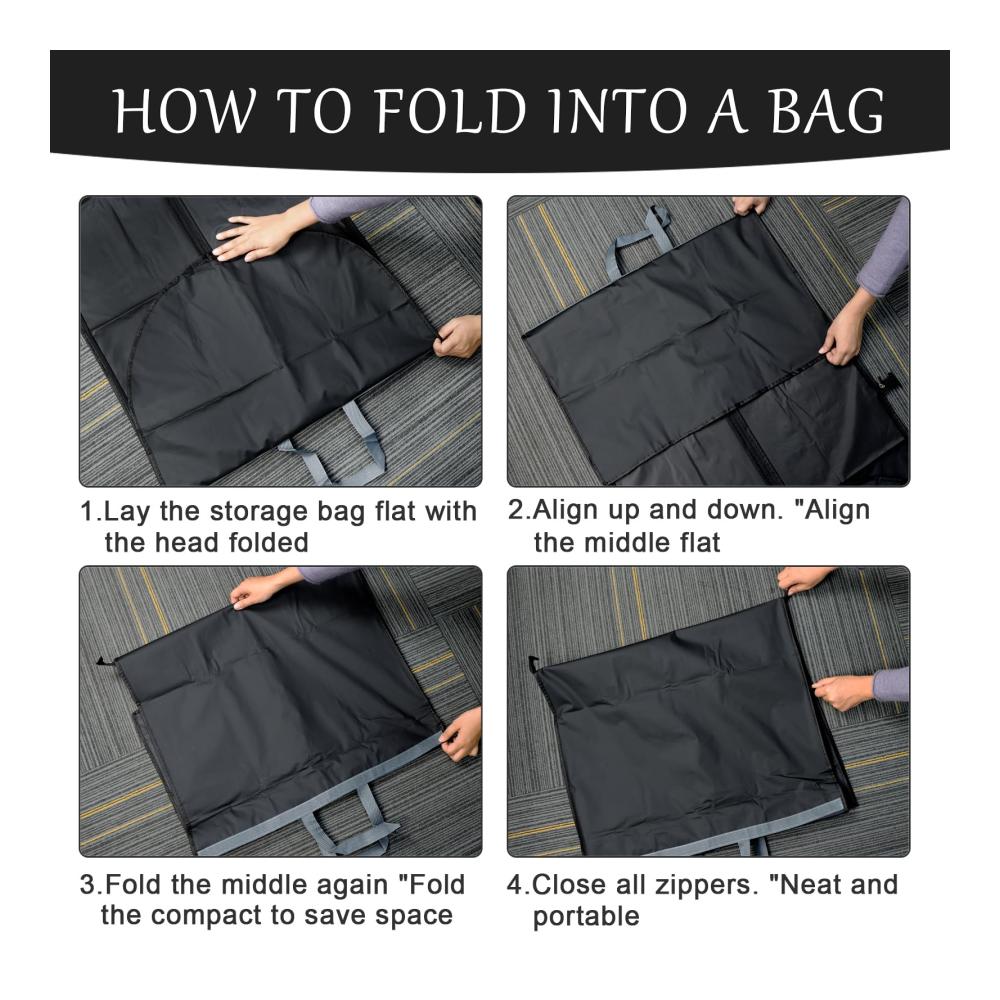 HOW TO FOLD INTO A BAG

1.Lay the storage bag flat with the head folded

2.Align up and down. "Align the middle flat

3.Fold the middle again "Fold the compact to save space

4.Close all zippers. "Neat and portable