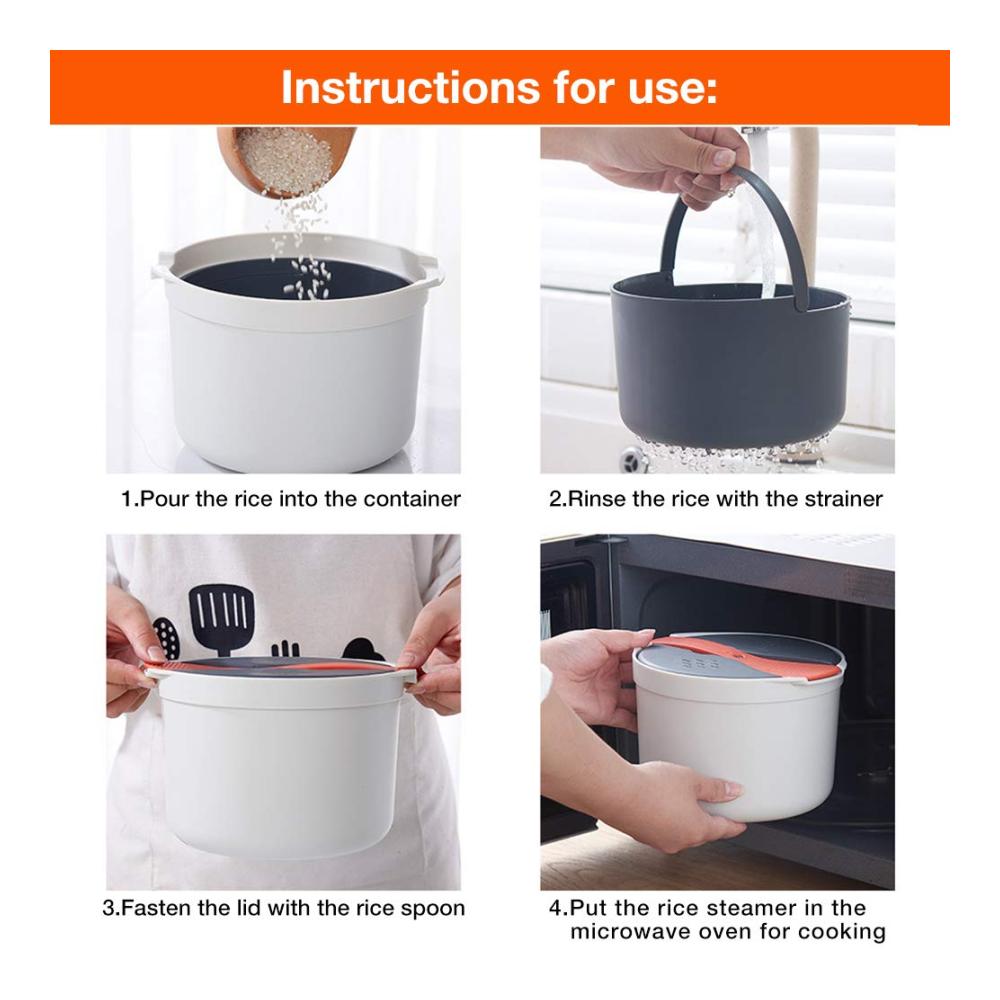 Instructions for use:

1.Pour the rice into the container

2.Rinse the rice with the strainer

3.Fasten the lid with the rice spoon

4.Put the rice steamer in the microwave oven for cooking