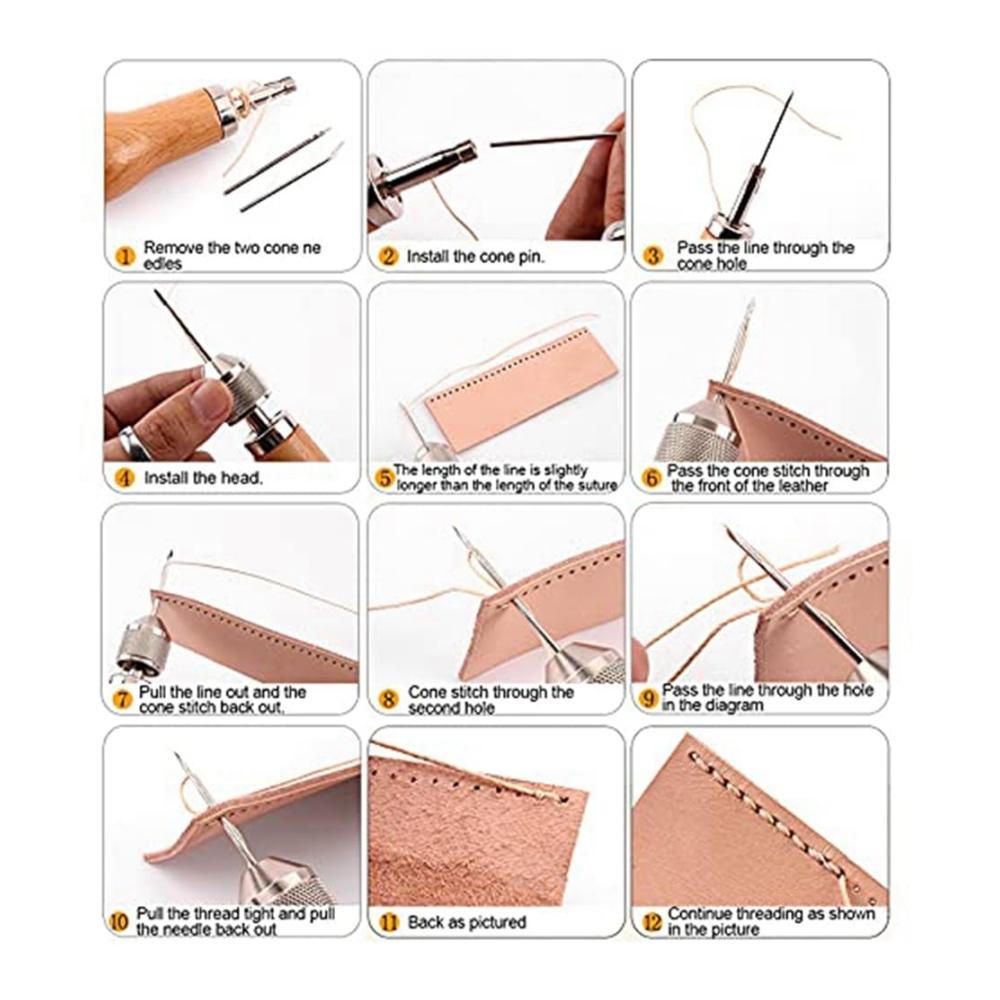 1 Remove the two cone ne edles

2 Install the cone pin.

3 Pass the line through the cone hole

4 Install the head.

5 The length of the line is slightly longer than the length of the suture

6 Pass the cone stitch through the front of the leather

7 Pull the line out and the cone stitch back out.

8 Cone stitch through the second hole

9 Pass the line through the hole in the diagram

10 Pull the thread tight and pull the needle back out

11 Back as pictured

12 Continue threading as shown in the picture