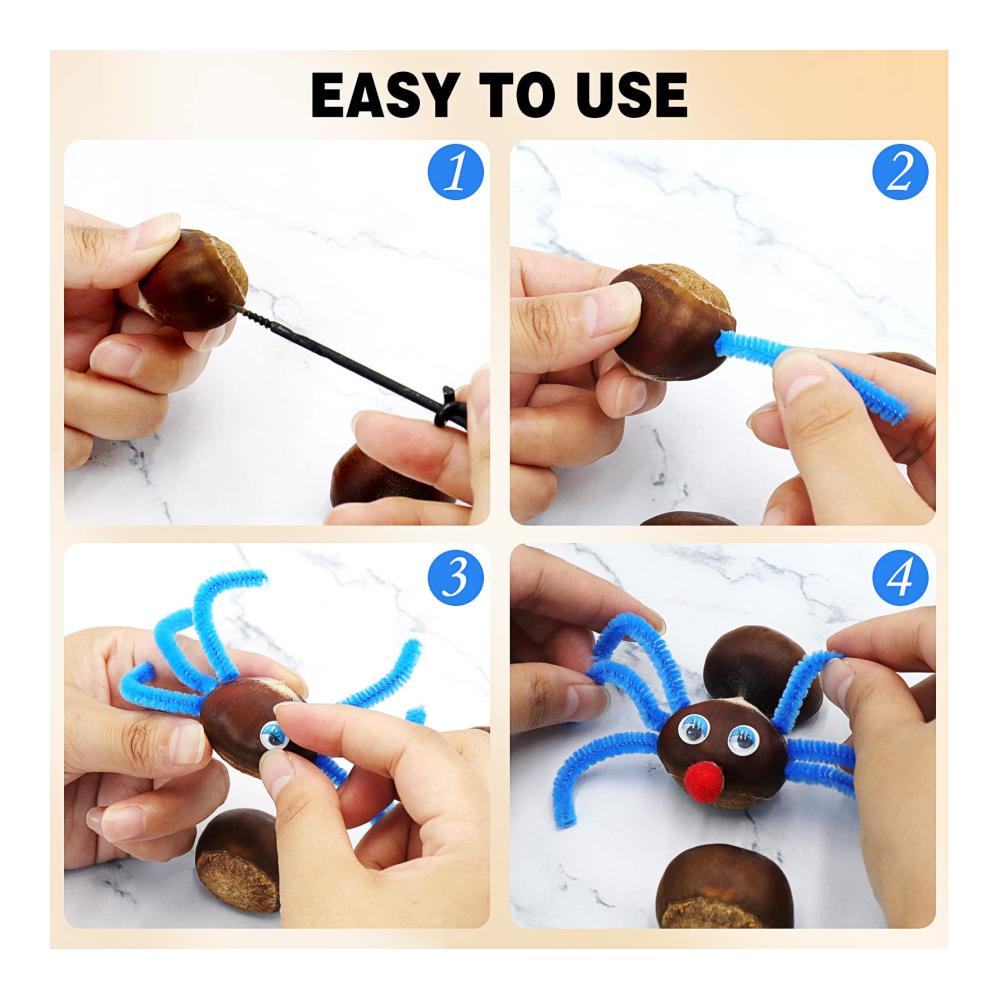 EASY TO USE

1

2

3

4