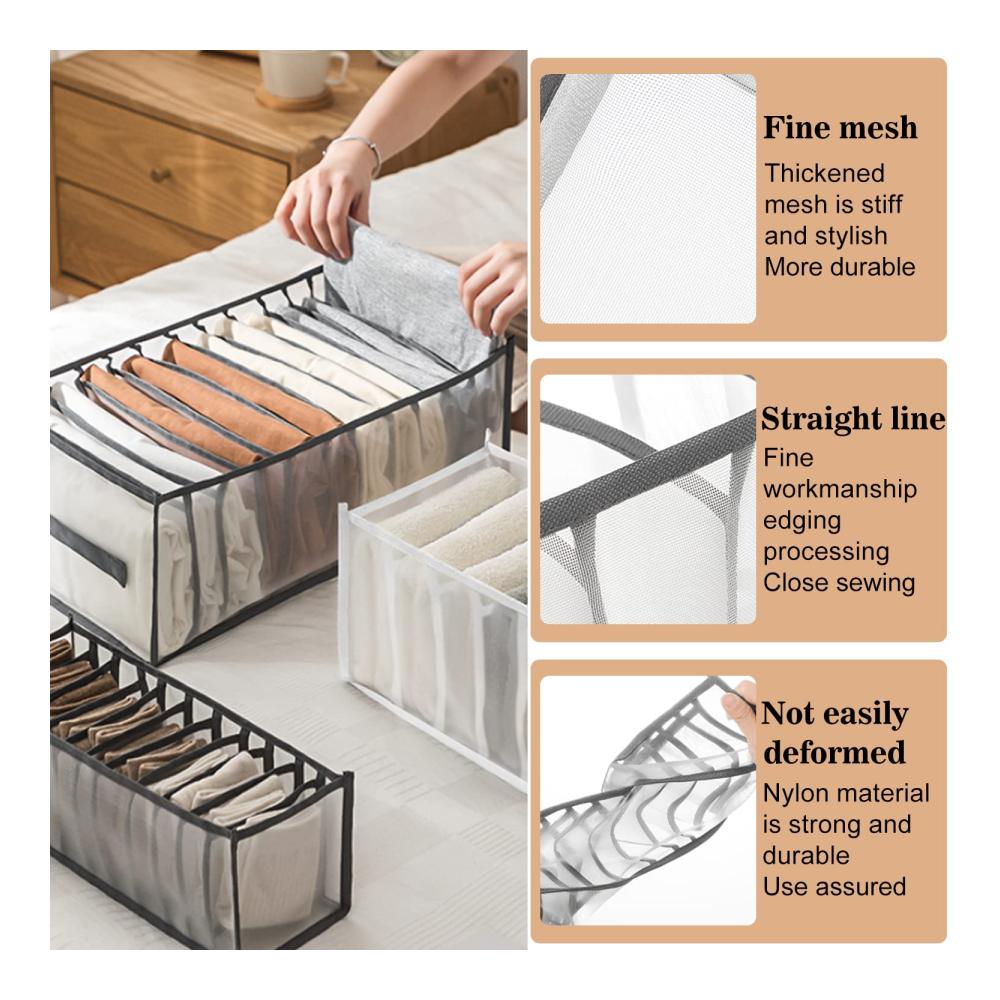 Fine mesh
Thickened mesh is stiff and stylish
More durable

Straight line
Fine workmanship edging processing
Close sewing

Not easily deformed
Nylon material is strong and durable
Use assured