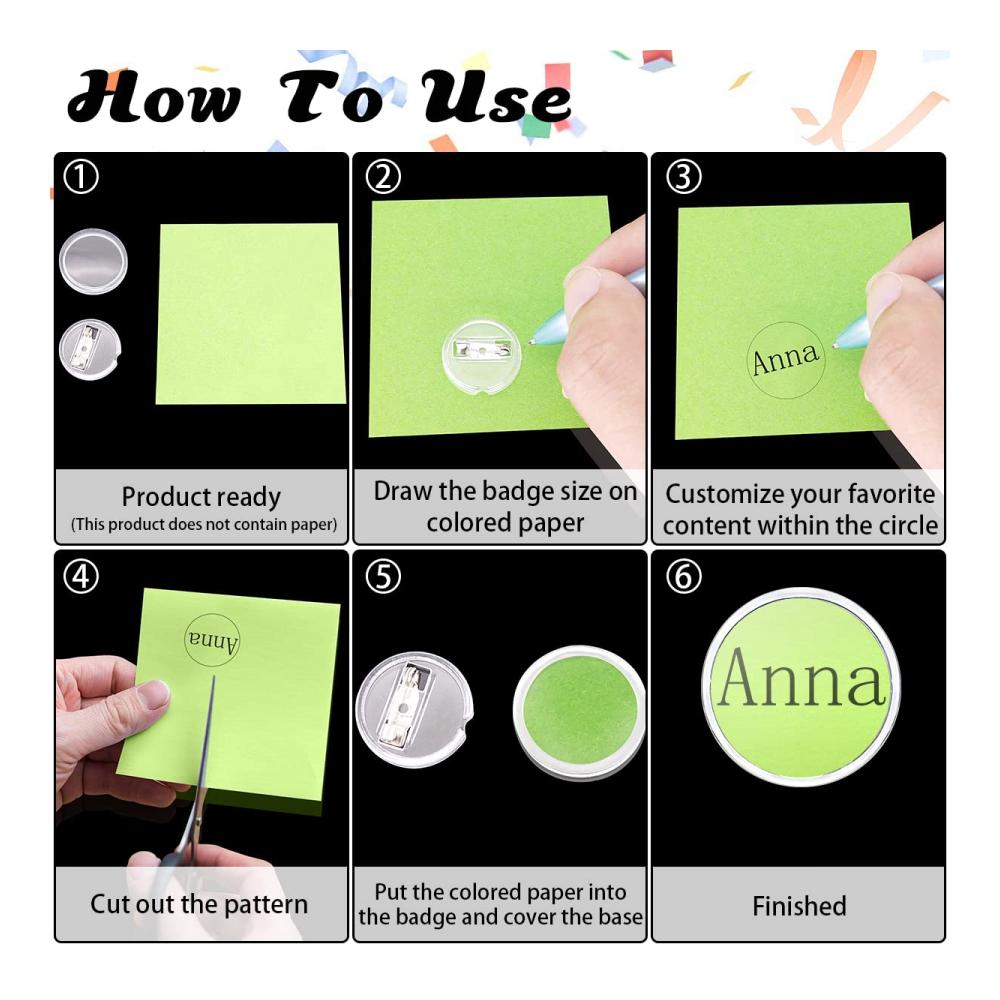 How To Use

①

Product ready
(This product does not contain paper)

②

Draw the badge size on colored paper

③

Anna

Customize your favorite content within the circle

④

Anna

Cut out the pattern

⑤

Put the colored paper into the badge and cover the base

⑥

Anna

Finished