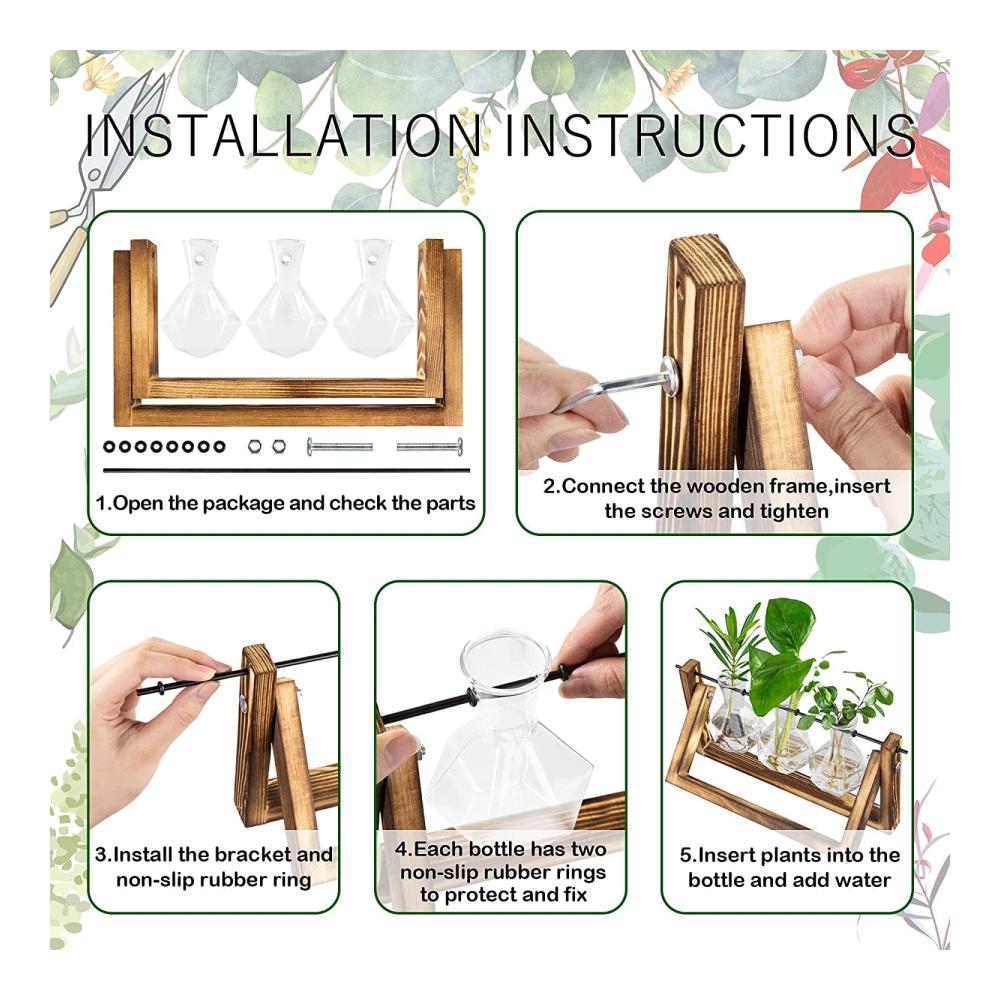 INSTALLATION INSTRUCTIONS

1.Open the package and check the parts

2.Connect the wooden frame,insert the screws and tighten

3.Install the bracket and non-slip rubber ring

4.Each bottle has two non-slip rubber rings to protect and fix

5.Insert plants into the bottle and add water