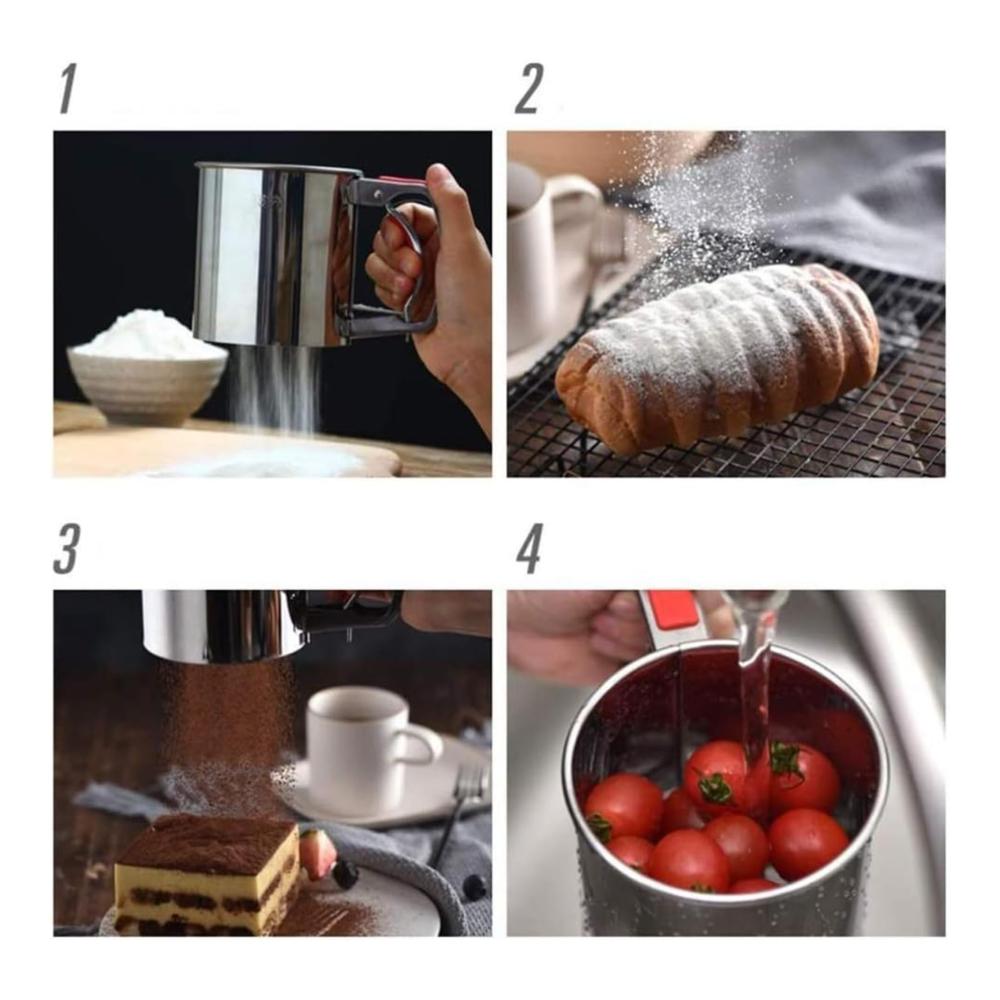 1

2

3

4