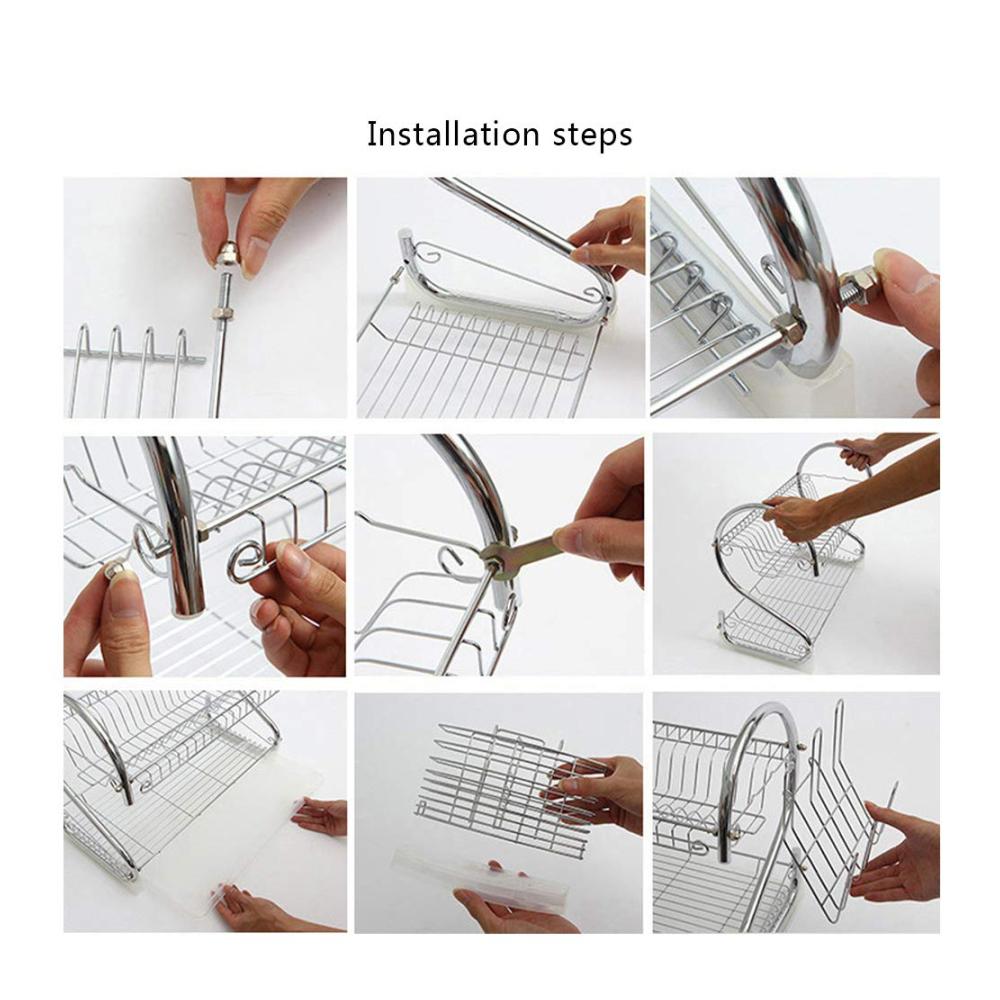 Installation steps