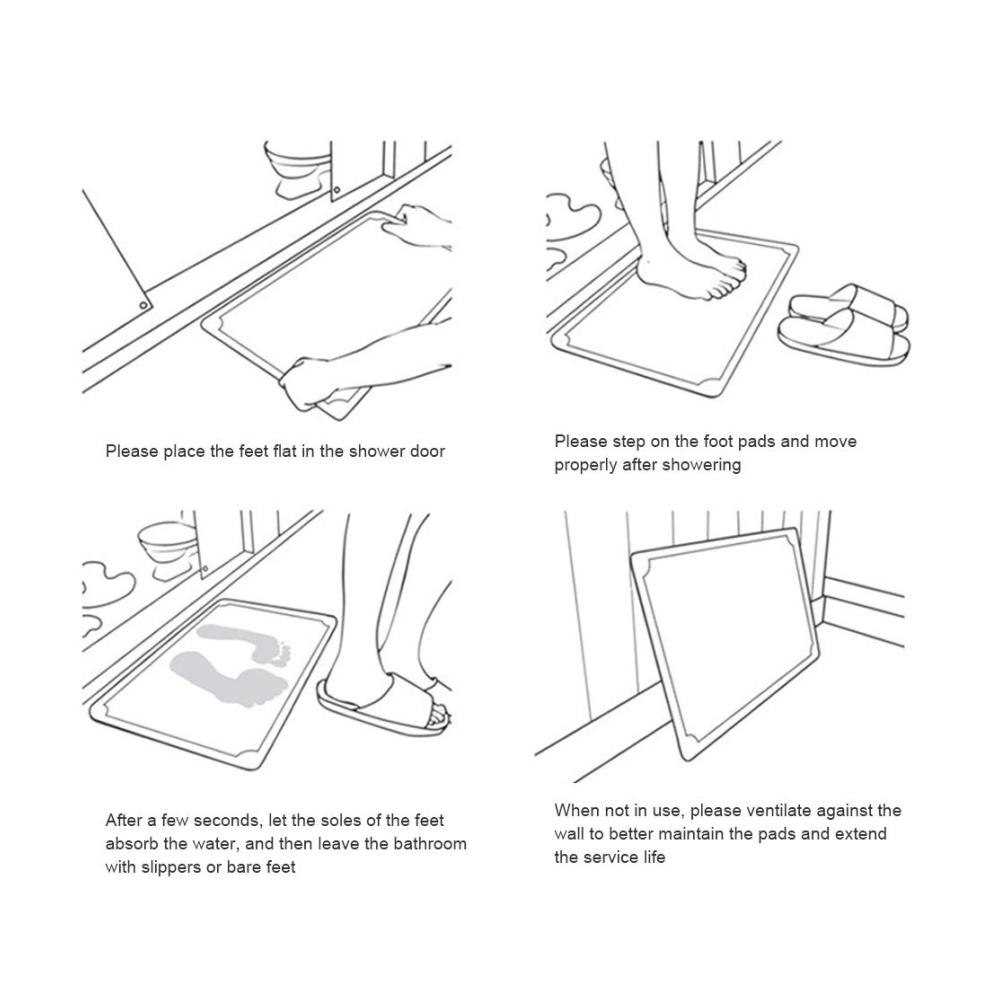 Please place the feet flat in the shower door

Please step on the foot pads and move properly after showering

After a few seconds, let the soles of the feet absorb the water, and then leave the bathroom with slippers or bare feet

When not in use, please ventilate against the wall to better maintain the pads and extend the service life