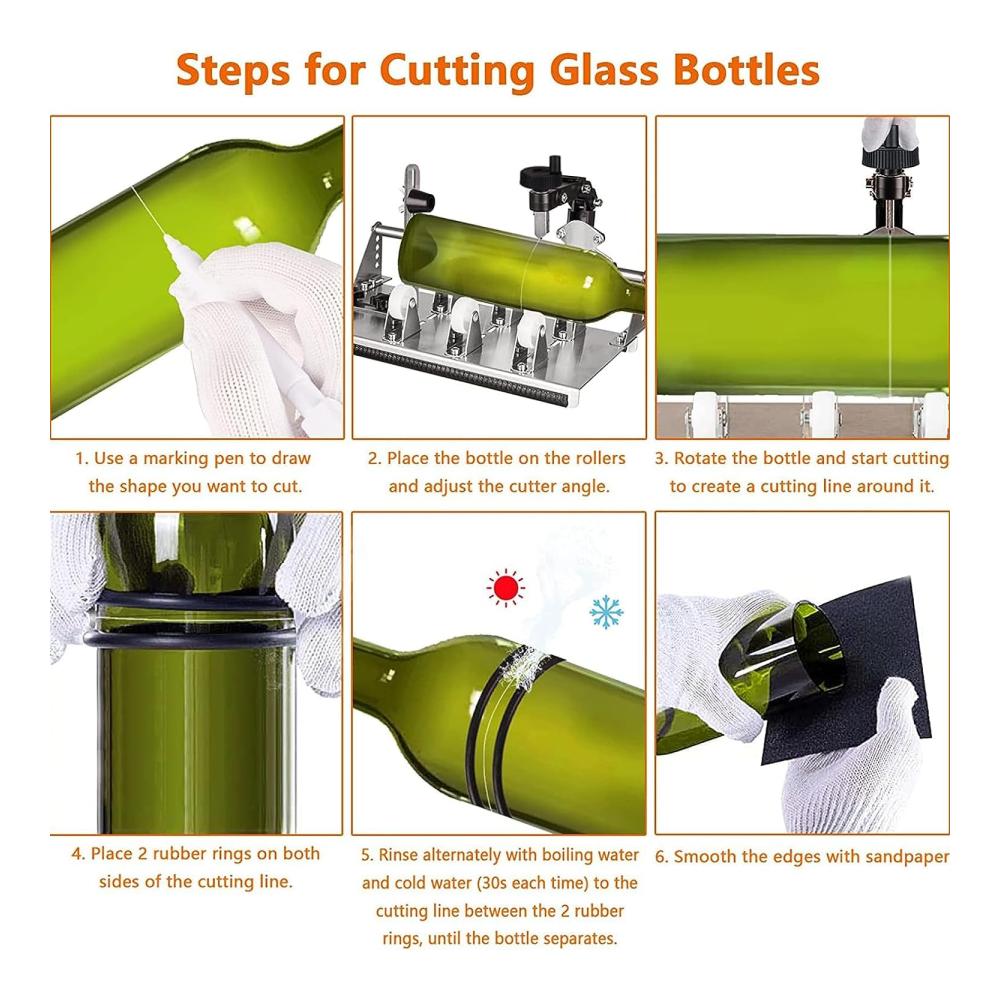 Steps for Cutting Glass Bottles

1. Use a marking pen to draw the shape you want to cut.

2. Place the bottle on the rollers and adjust the cutter angle.

3. Rotate the bottle and start cutting to create a cutting line around it.

4. Place 2 rubber rings on both sides of the cutting line.

5. Rinse alternately with boiling water and cold water (30s each time) to the cutting line between the 2 rubber rings, until the bottle separates.

6. Smooth the edges with sandpaper