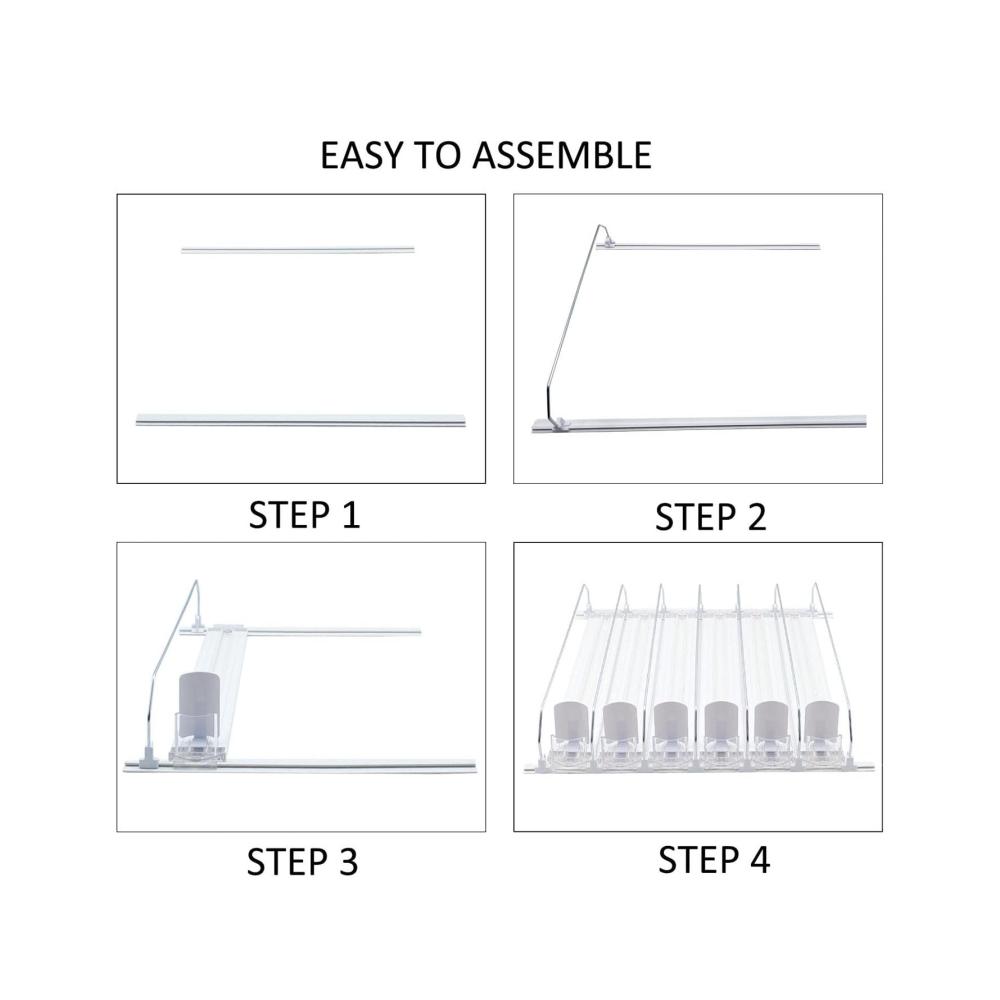 EASY TO ASSEMBLE

STEP 1

STEP 2

STEP 3

STEP 4