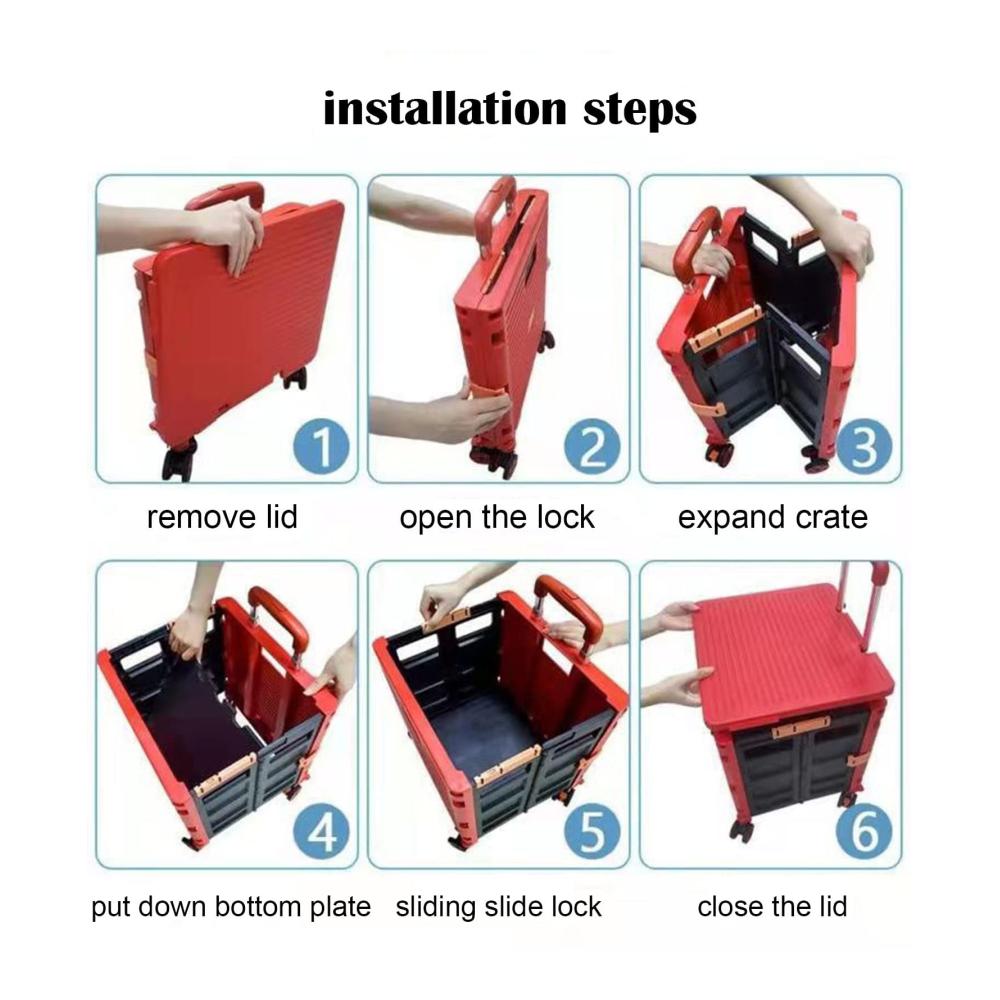 installation steps

1
remove lid

2
open the lock

3
expand crate

4
put down bottom plate

5
sliding slide lock

6
close the lid