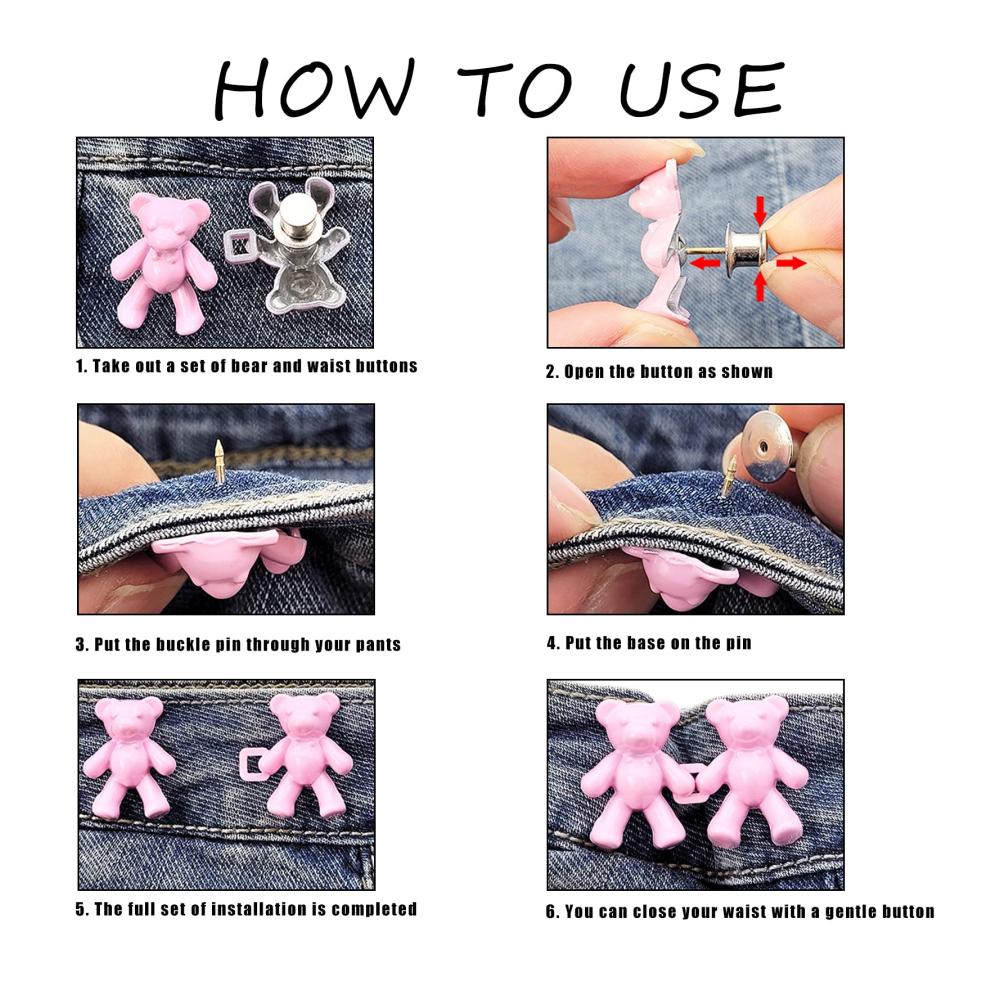 HOW TO USE

1. Take out a set of bear and waist buttons

2. Open the button as shown

3. Put the buckle pin through your pants

4. Put the base on the pin

5. The full set of installation is completed

6. You can close your waist with a gentle button