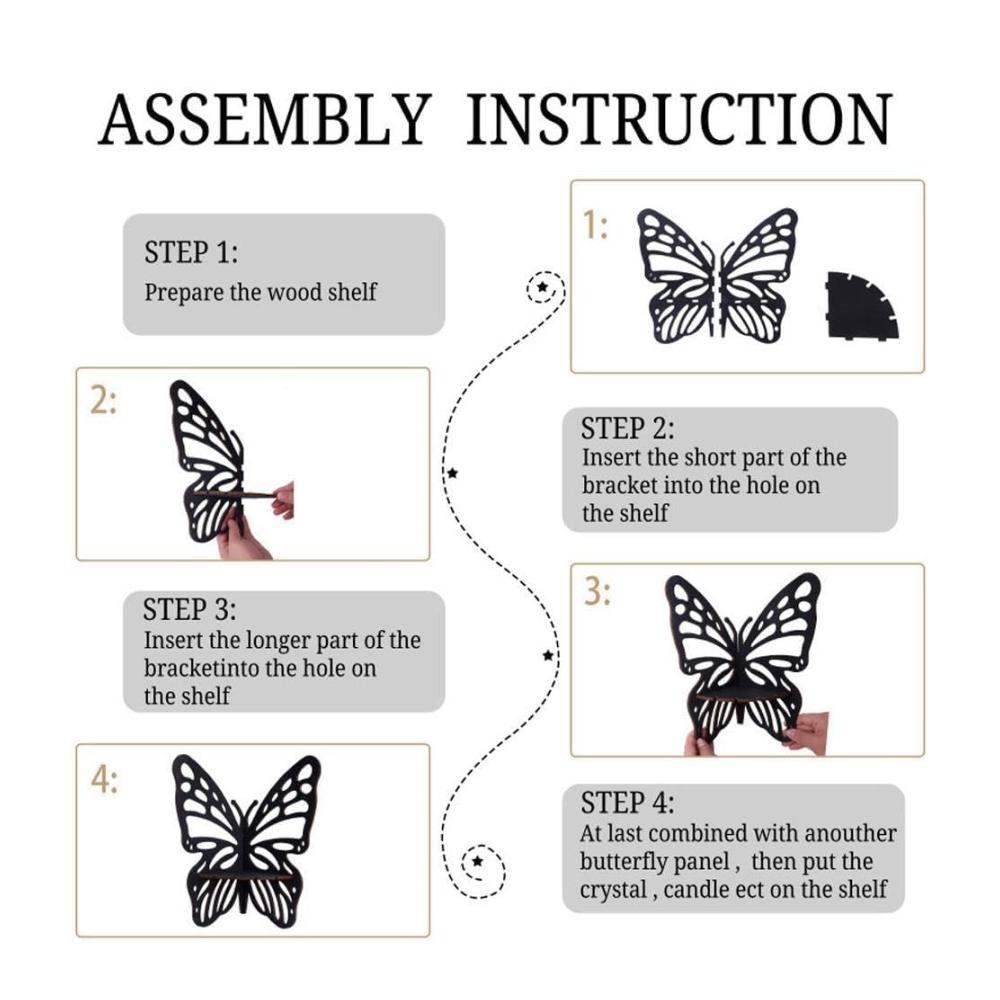 ASSEMBLY INSTRUCTION

STEP 1:
Prepare the wood shelf

1:

2:

STEP 2:
Insert the short part of the bracket into the hole on the shelf

STEP 3:
Insert the longer part of the bracketinto the hole on the shelf

3:

4:

STEP 4:
At last combined with anouther butterfly panel , then put the crystal , candle ect on the shelf