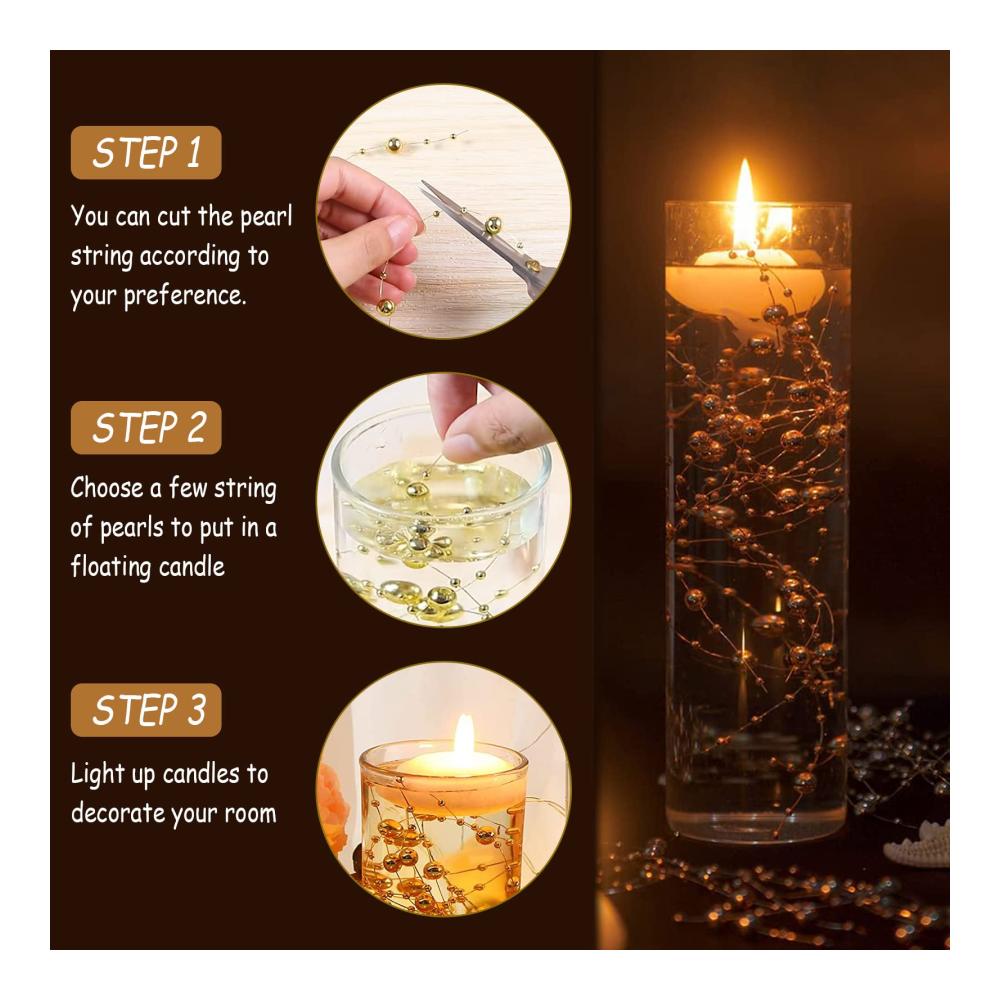 STEP 1

You can cut the pearl string according to your preference.

STEP 2

Choose a few string of pearls to put in a floating candle

STEP 3

Light up candles to decorate your room