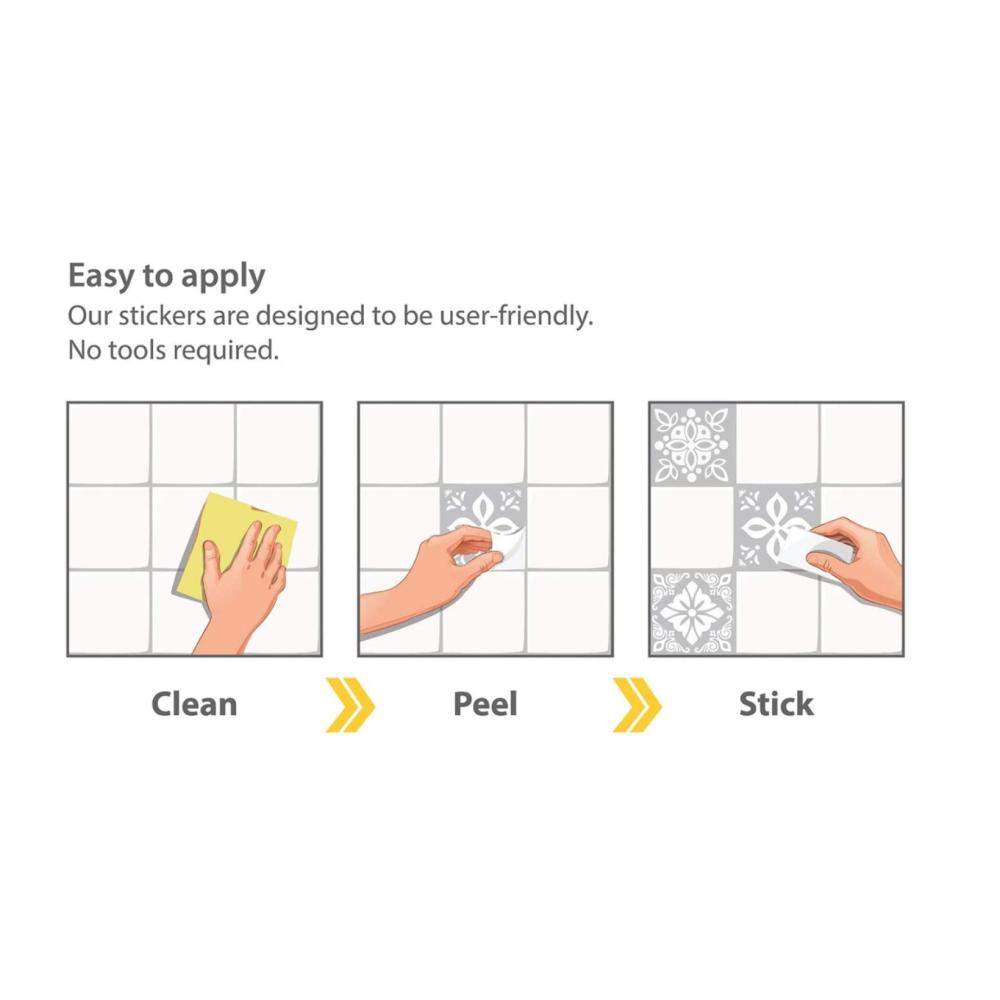 Easy to apply
Our stickers are designed to be user-friendly.
No tools required.

Clean

Peel

Stick