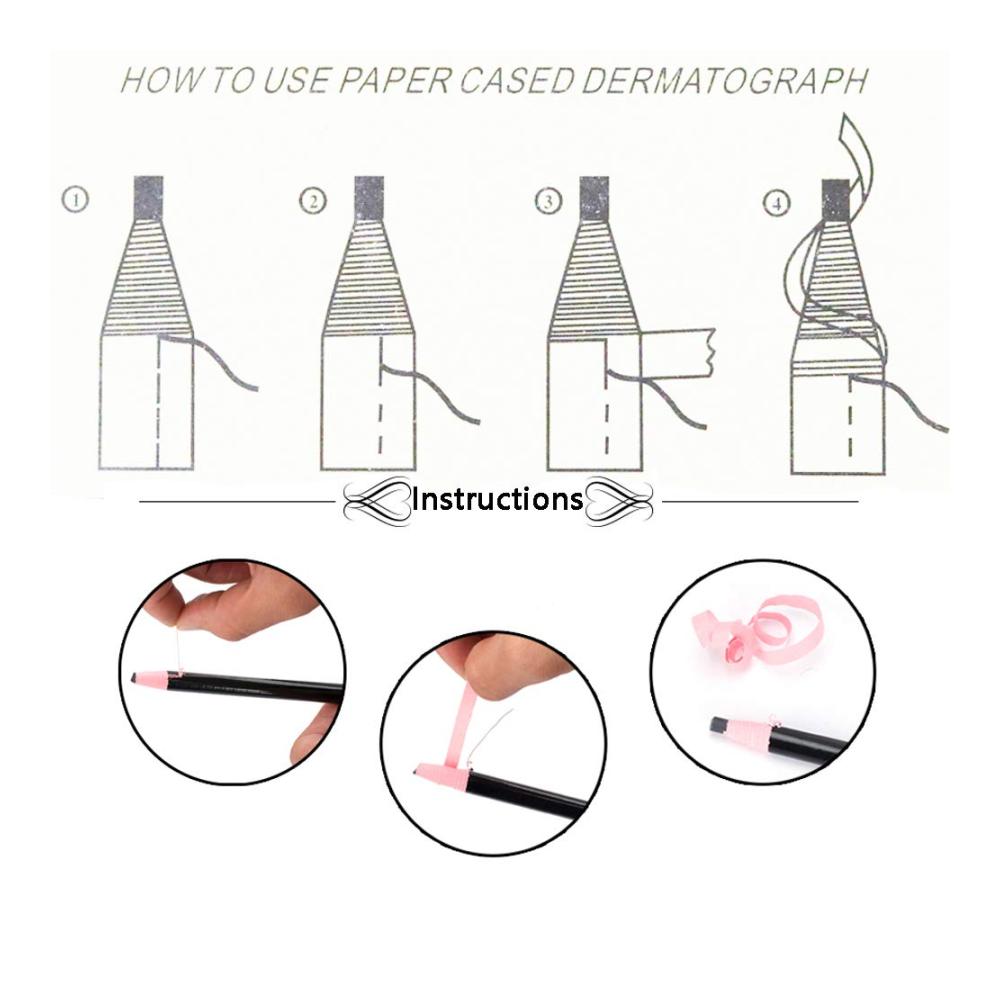 HOW TO USE PAPER CASED DERMATOGRAPH

①

②

③

④

Instructions