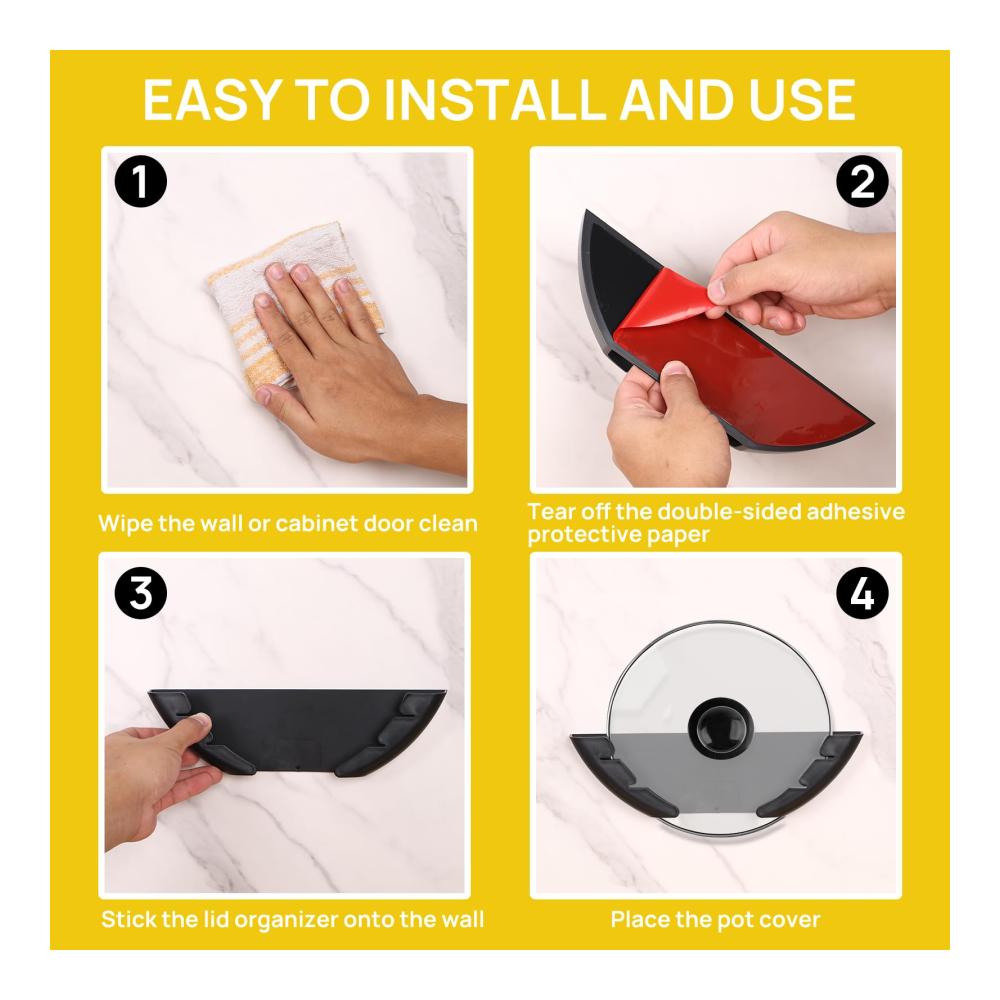 EASY TO INSTALL AND USE

1

Wipe the wall or cabinet door clean

2

Tear off the double-sided adhesive protective paper

3

Stick the lid organizer onto the wall

4

Place the pot cover