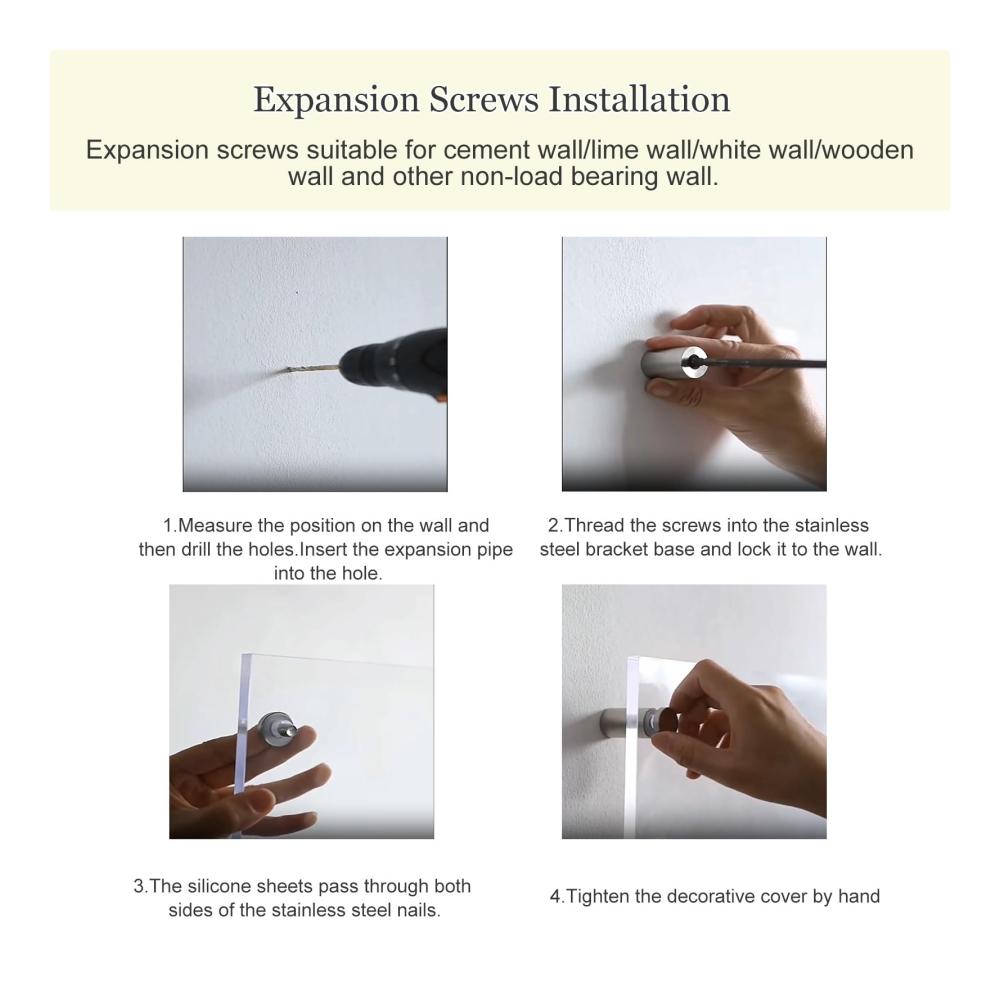 Expansion Screws Installation

Expansion screws suitable for cement wall/lime wall/white wall/wooden wall and other non-load bearing wall.

1.Measure the position on the wall and then drill the holes.Insert the expansion pipe into the hole.

2.Thread the screws into the stainless steel bracket base and lock it to the wall.

3.The silicone sheets pass through both sides of the stainless steel nails.

4.Tighten the decorative cover by hand