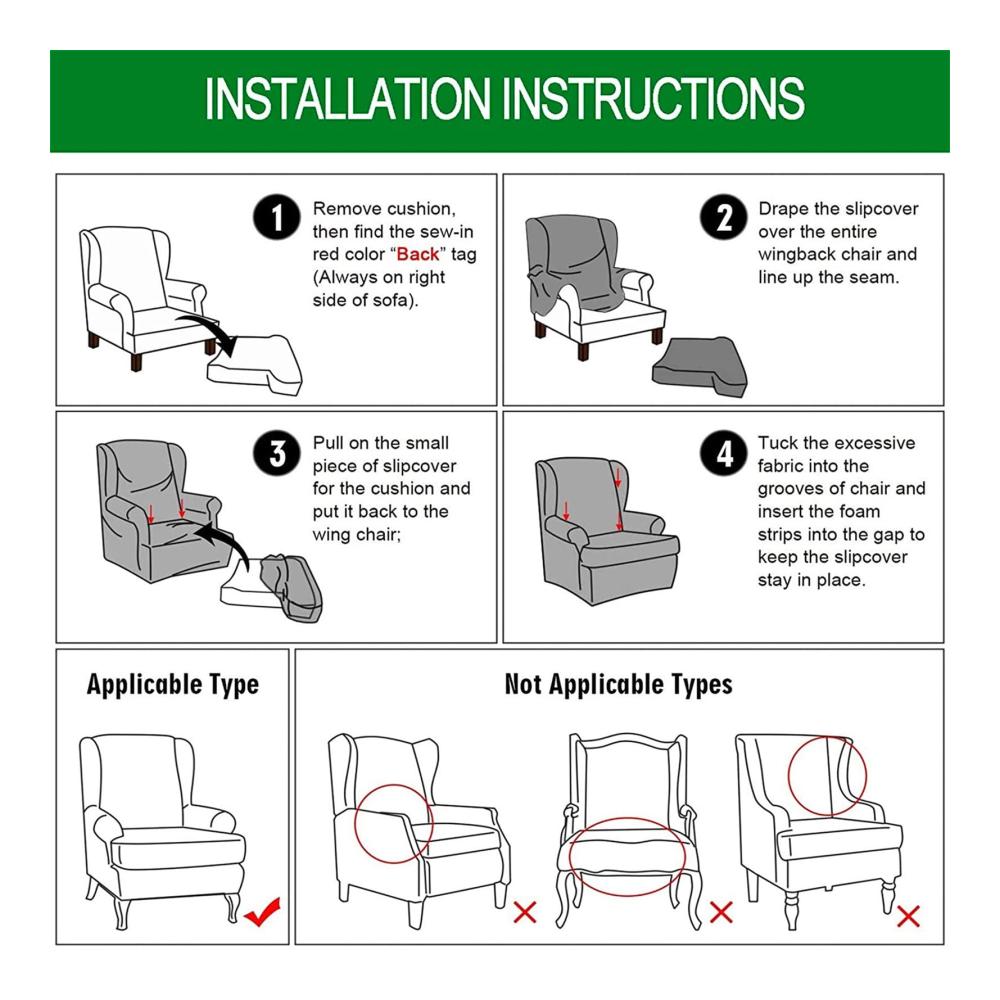 INSTALLATION INSTRUCTIONS

1 Remove cushion, then find the sew-in red color "Back" tag (Always on right side of sofa).

2 Drape the slipcover over the entire wingback chair and line up the seam.

3 Pull on the small piece of slipcover for the cushion and put it back to the wing chair;

4 Tuck the excessive fabric into the grooves of chair and insert the foam strips into the gap to keep the slipcover stay in place.

Applicable Type

Not Applicable Types