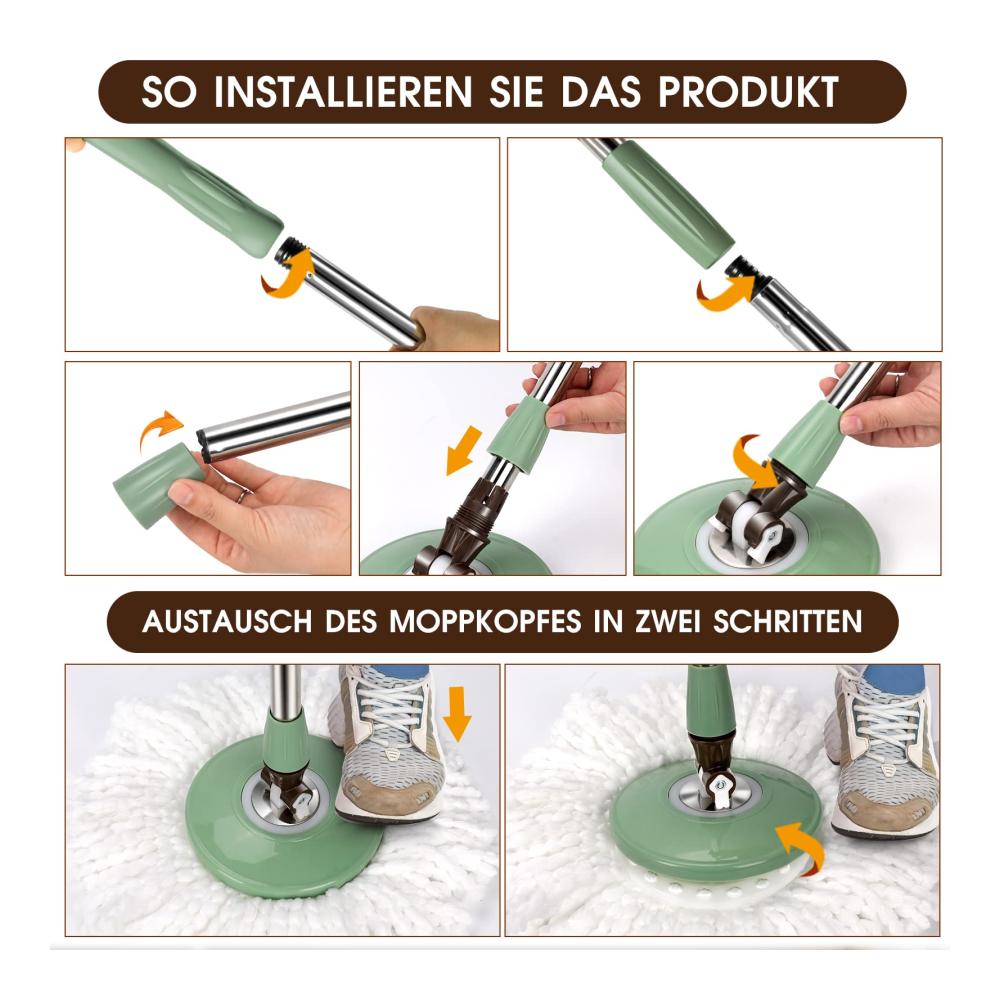 SO INSTALLIEREN SIE DAS PRODUKT

AUSTAUSCH DES MOPPKOPFES IN ZWEI SCHRITTEN