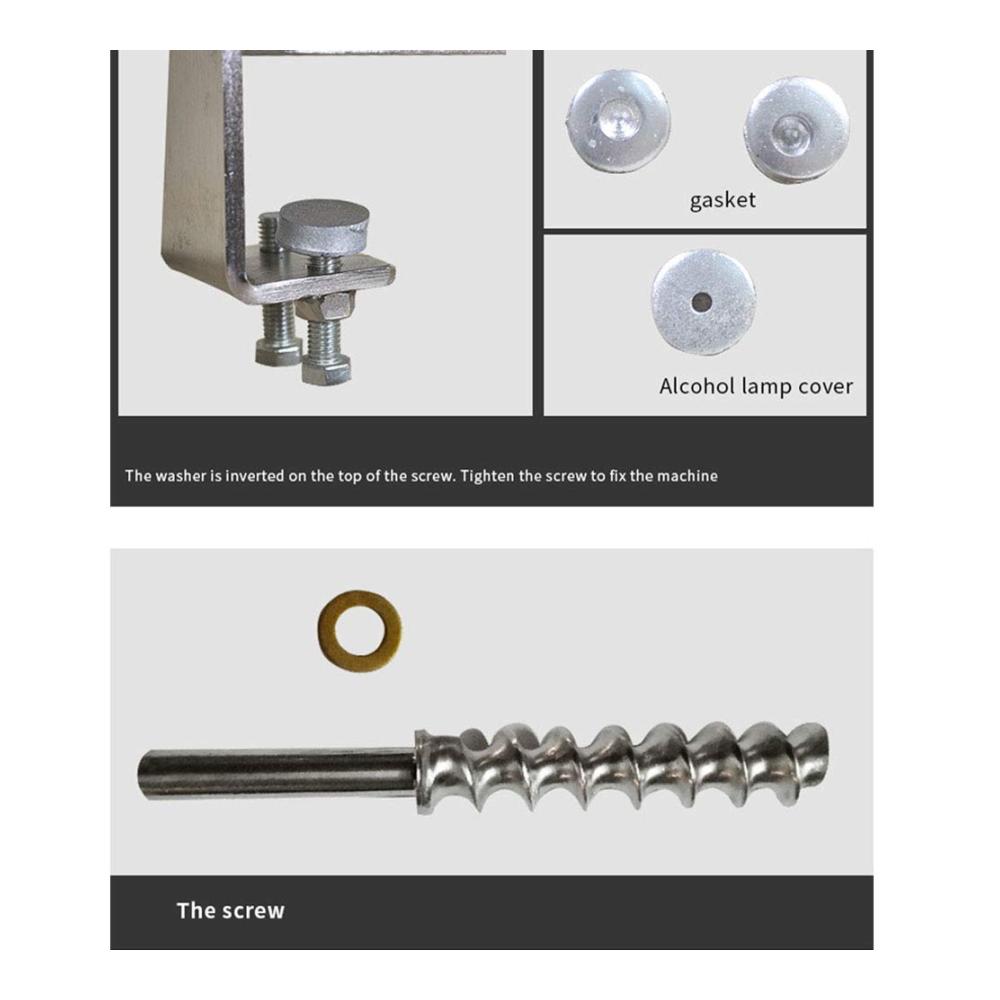 gasket

Alcohol lamp cover

The washer is inverted on the top of the screw. Tighten the screw to fix the machine

The screw