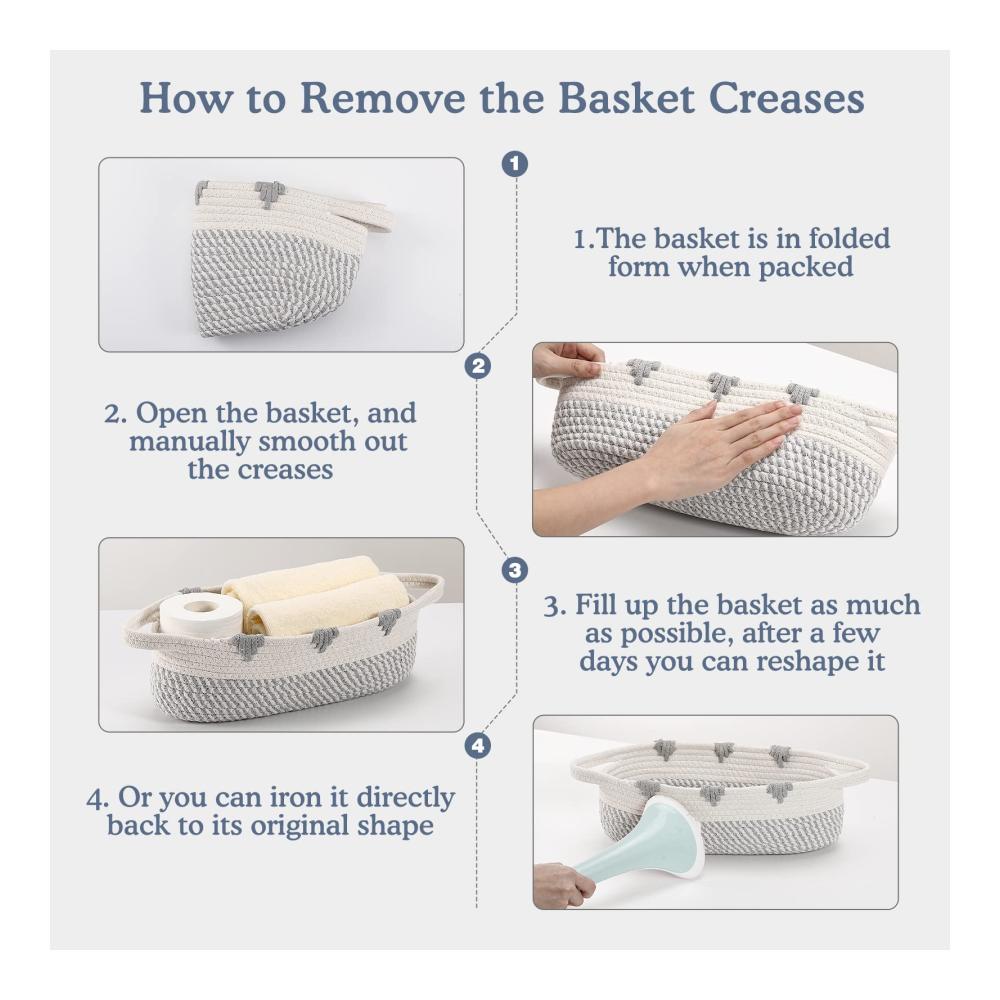 How to Remove the Basket Creases

1

1.The basket is in folded form when packed

2

2. Open the basket, and manually smooth out the creases

3

3. Fill up the basket as much as possible, after a few days you can reshape it

4

4. Or you can iron it directly back to its original shape