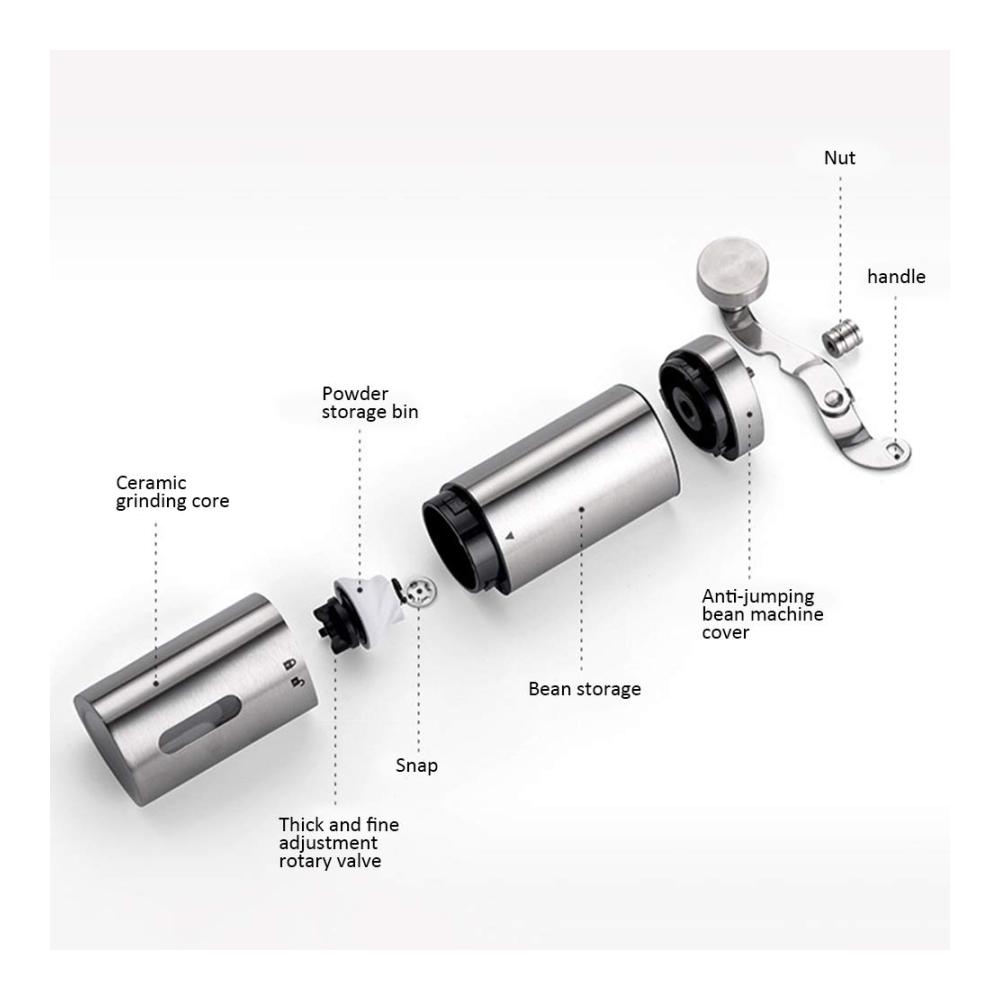 Nut

handle

Powder storage bin

Ceramic grinding core

Anti-jumping bean machine cover

Bean storage

Snap

Thick and fine adjustment rotary valve