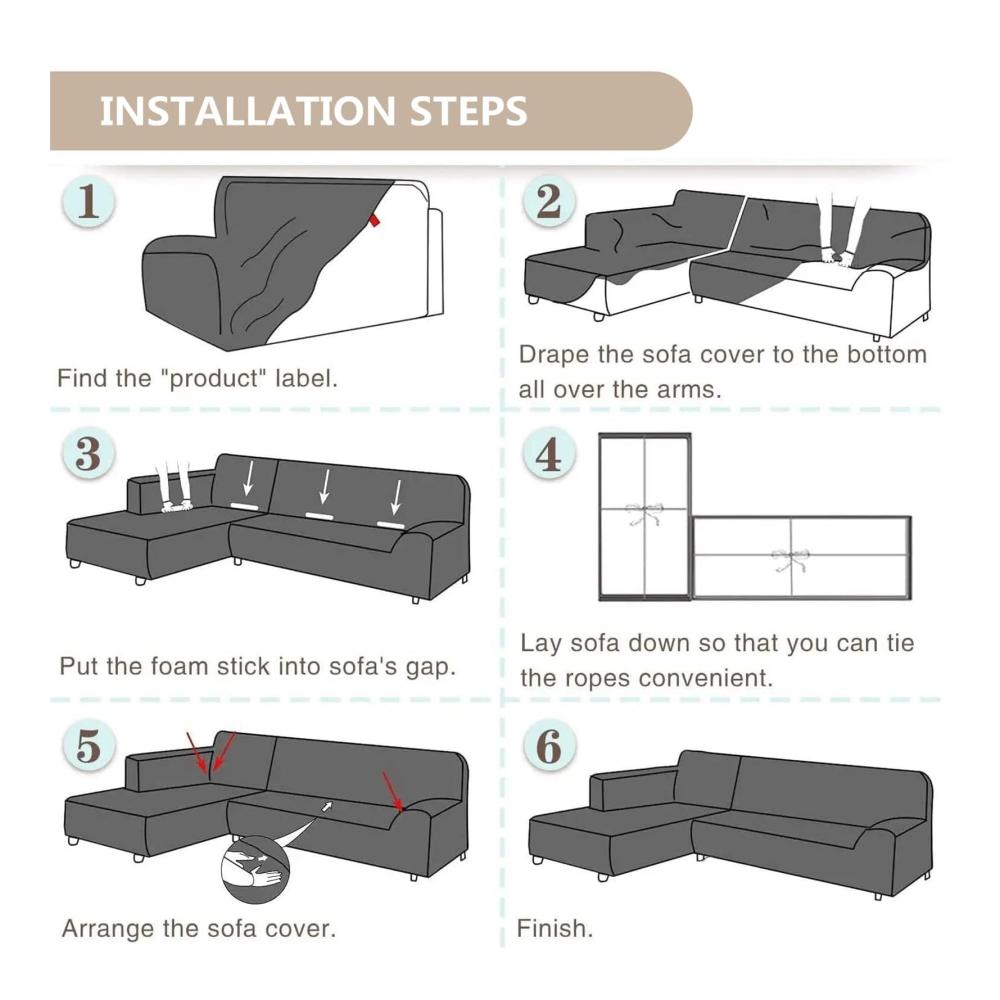 INSTALLATION STEPS

1

Find the "product" label.

2

Drape the sofa cover to the bottom all over the arms.

3

Put the foam stick into sofa's gap.

4

Lay sofa down so that you can tie the ropes convenient.

5

Arrange the sofa cover.

6

Finish.