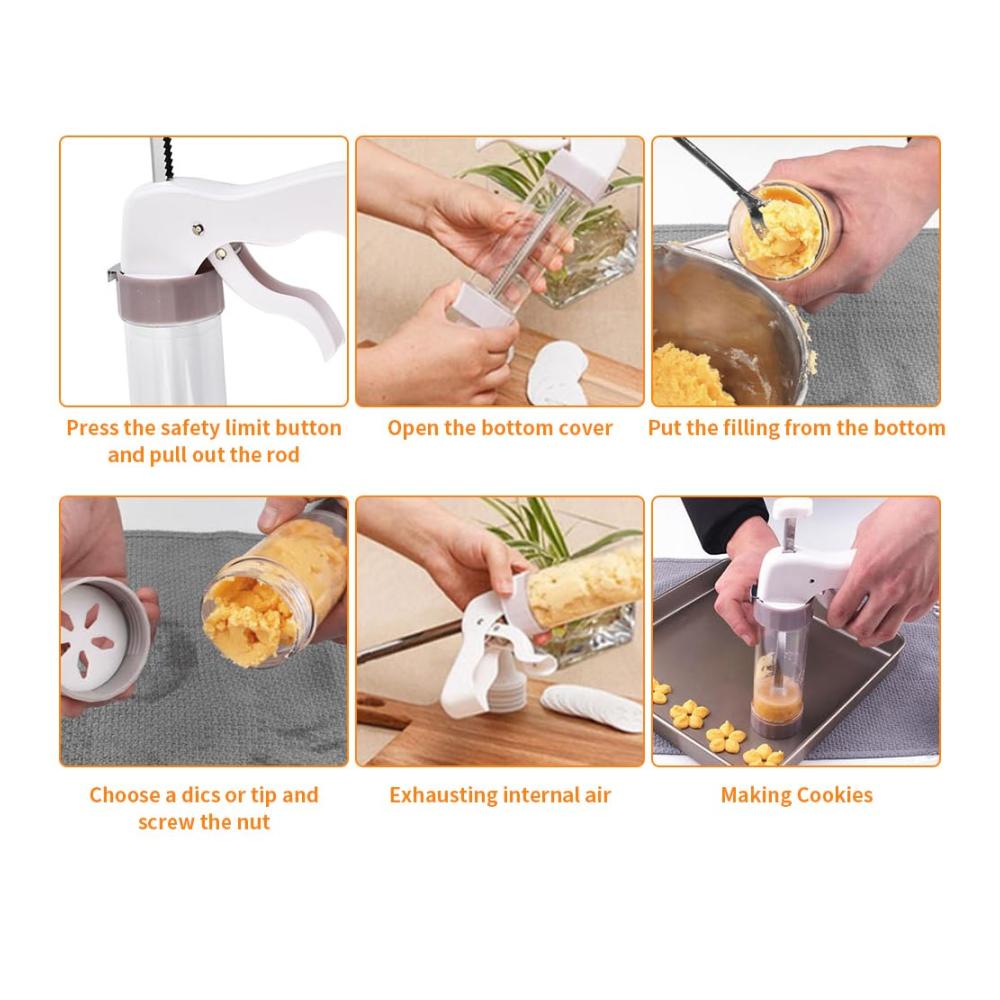 Press the safety limit button and pull out the rod

Open the bottom cover

Put the filling from the bottom

Choose a dics or tip and screw the nut

Exhausting internal air

Making Cookies