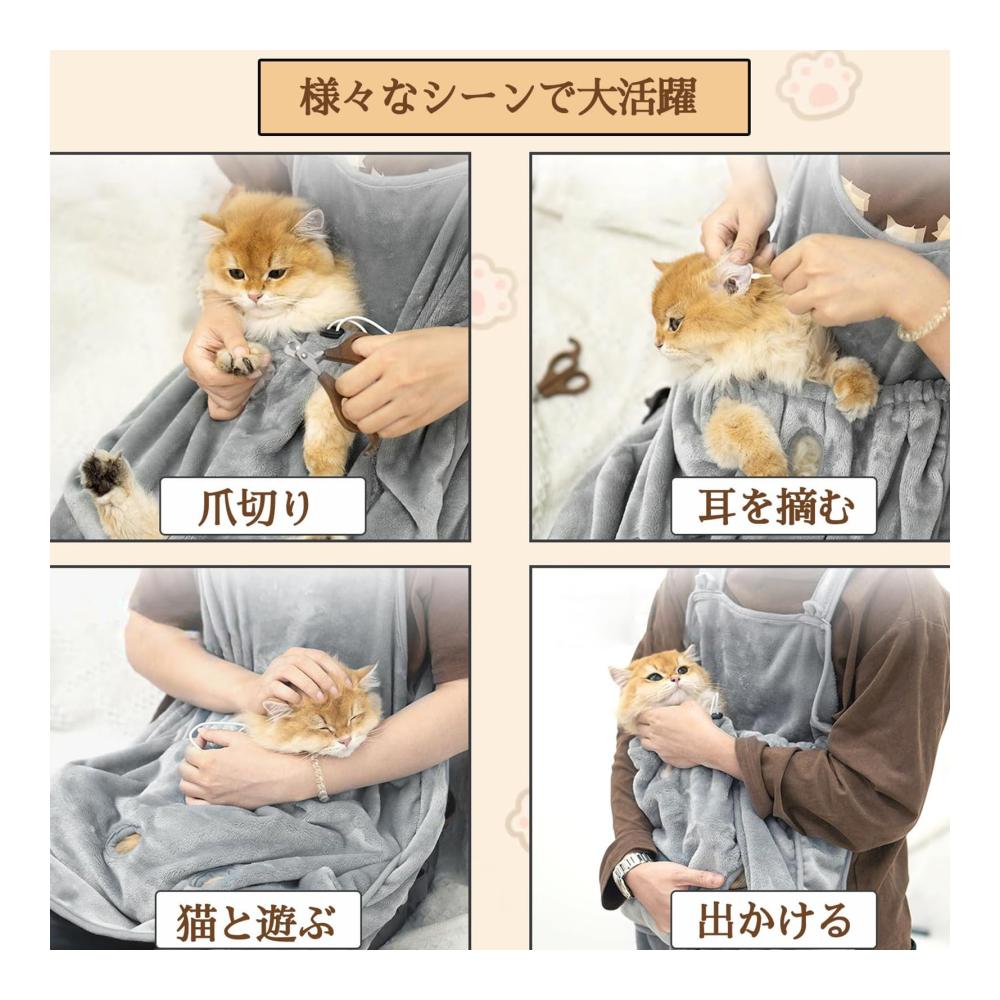 様々なシーンで大活躍

爪切り

耳を摘む

猫と遊ぶ

出かける