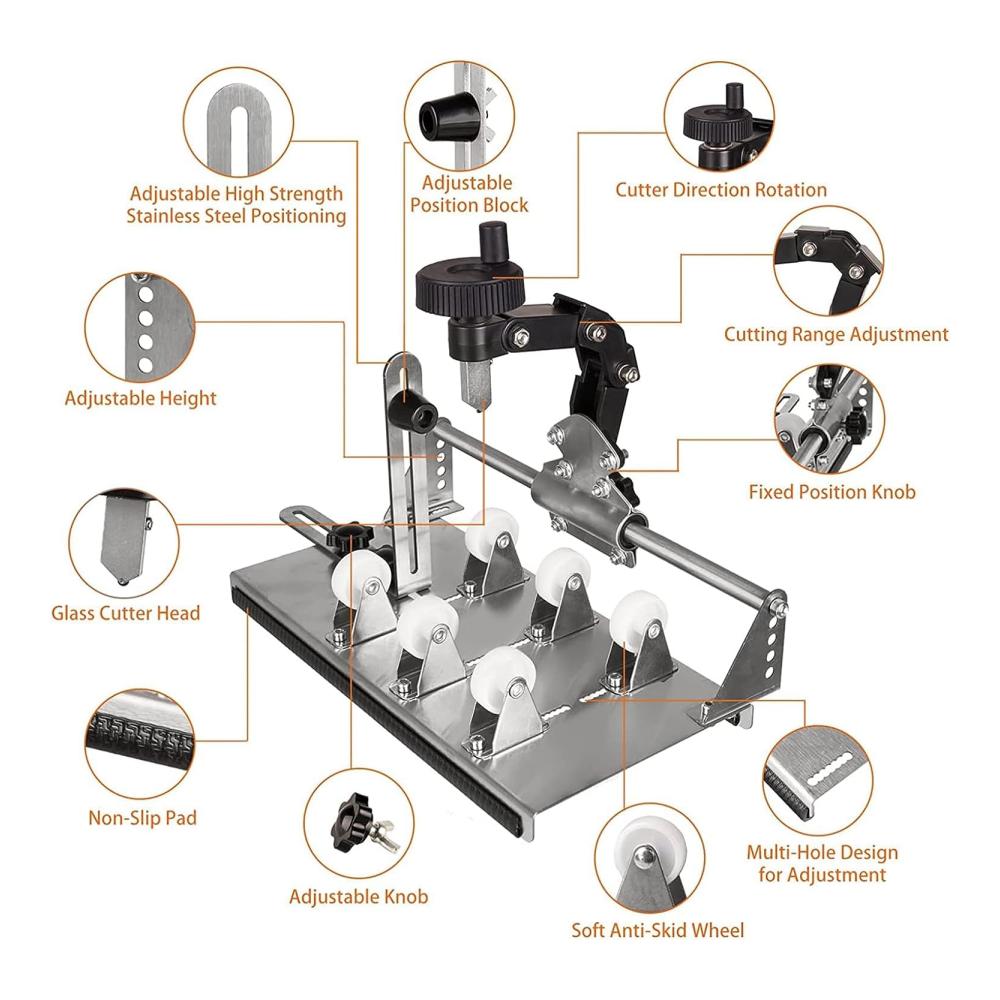 Adjustable High Strength Stainless Steel Positioning

Adjustable Position Block

Cutter Direction Rotation

Cutting Range Adjustment

Adjustable Height

Fixed Position Knob

Glass Cutter Head

Non-Slip Pad

Adjustable Knob

Soft Anti-Skid Wheel

Multi-Hole Design for Adjustment