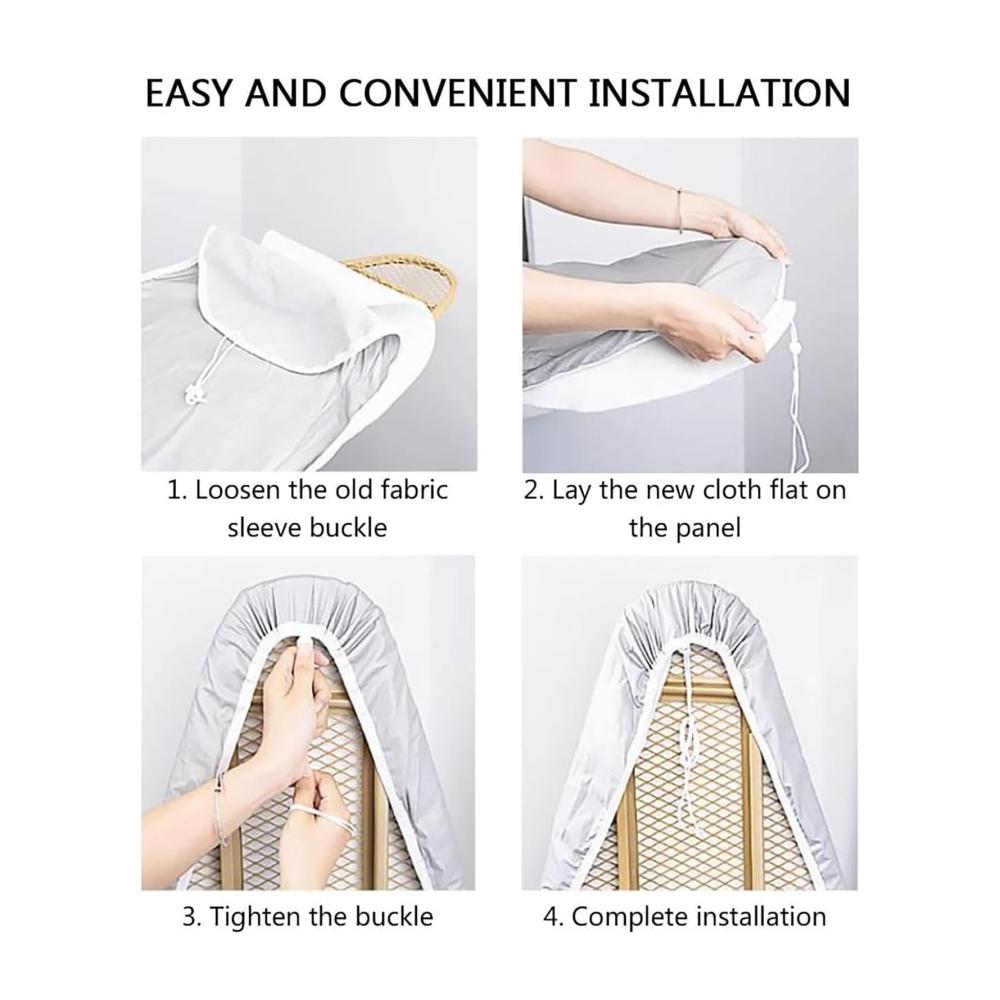 EASY AND CONVENIENT INSTALLATION

1. Loosen the old fabric sleeve buckle

2. Lay the new cloth flat on the panel

3. Tighten the buckle

4. Complete installation