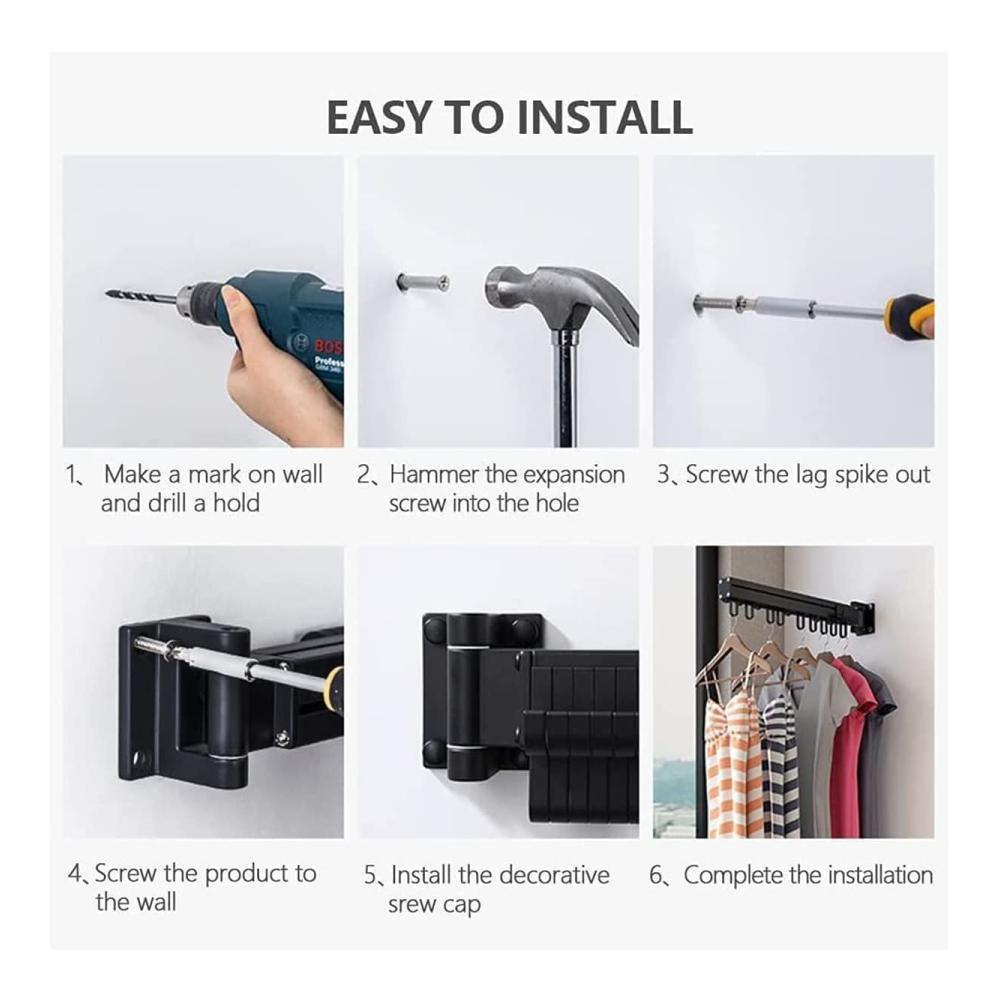 EASY TO INSTALL

BOSCH
Profess

1、 Make a mark on wall and drill a hold

2、Hammer the expansion screw into the hole

3、Screw the lag spike out

4、Screw the product to the wall

5、Install the decorative srew cap

6、Complete the installation