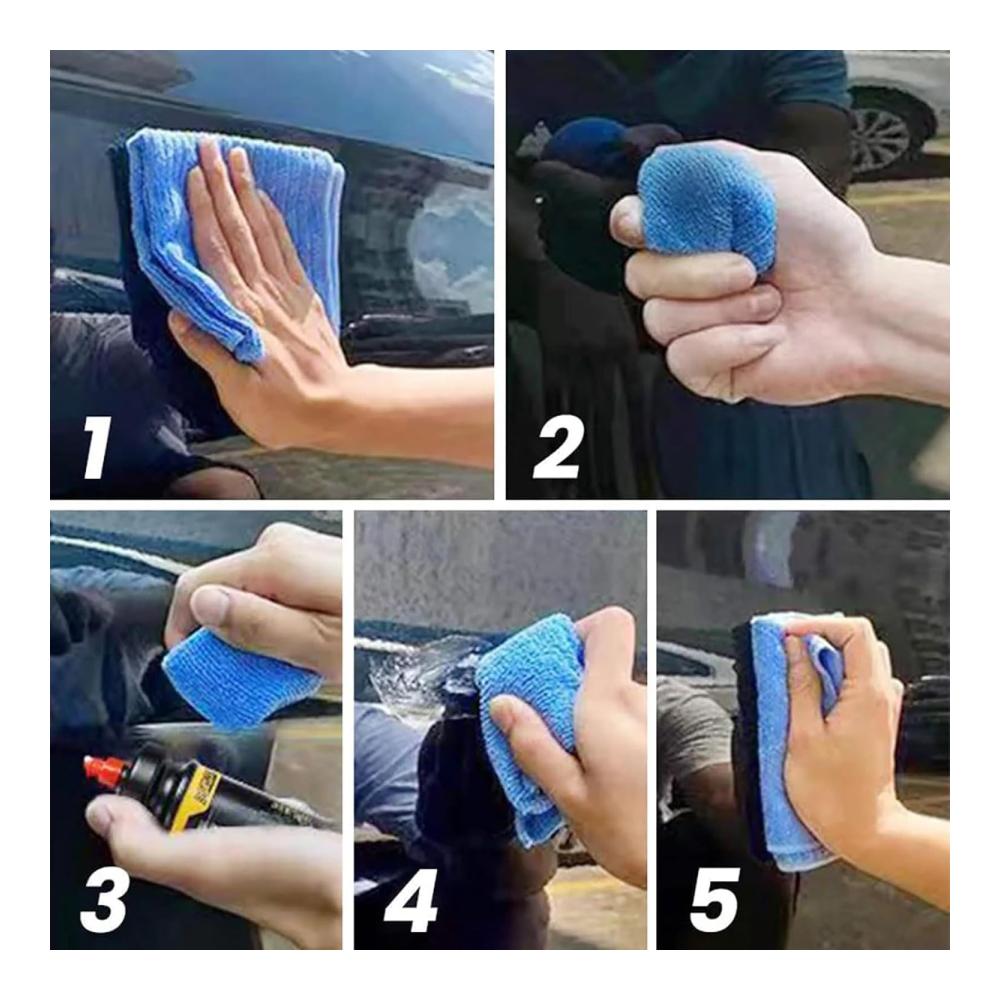 1

2

3

4

5