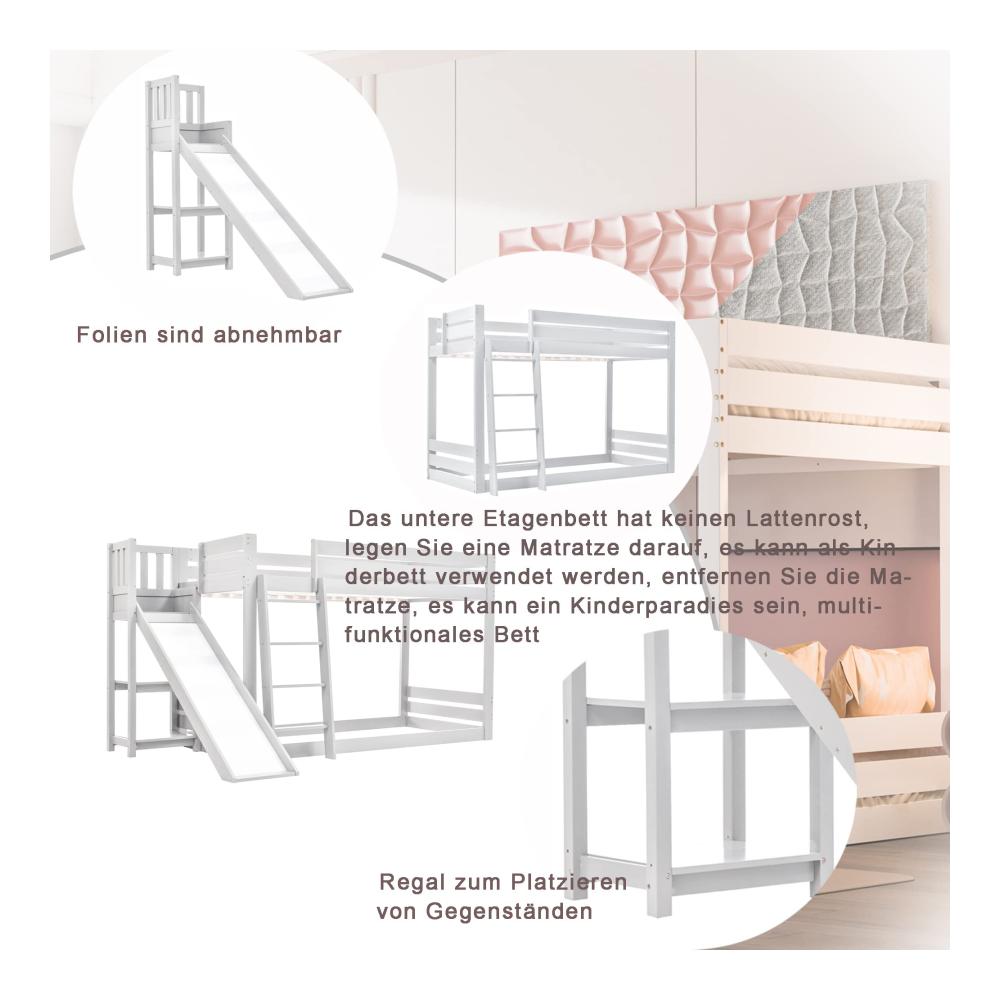 Folien sind abnehmbar

Das untere Etagenbett hat keinen Lattenrost, legen Sie eine Matratze darauf, es kann als Kinderbett verwendet werden, entfernen Sie die Matratze, es kann ein Kinderparadies sein, multifunktionales Bett

Regal zum Platzieren von Gegenständen