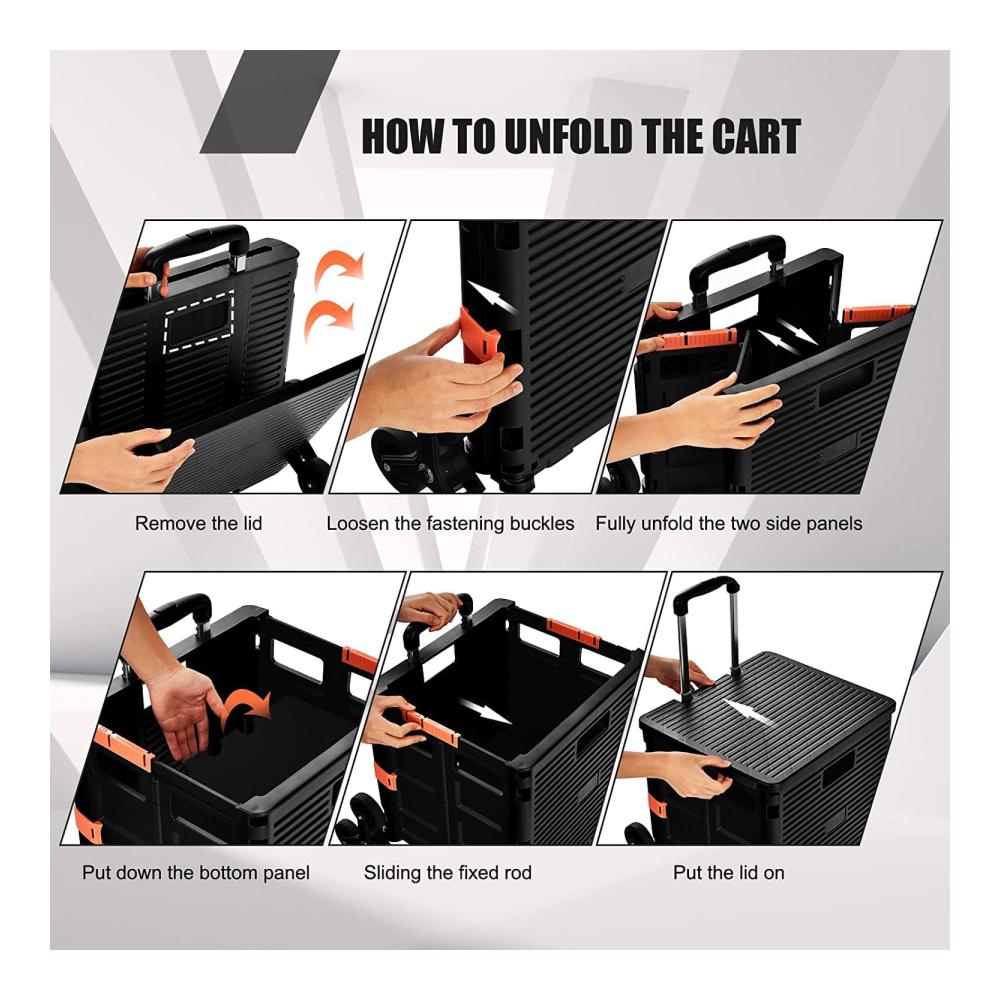 HOW TO UNFOLD THE CART

Remove the lid

Loosen the fastening buckles

Fully unfold the two side panels

Put down the bottom panel

Sliding the fixed rod

Put the lid on