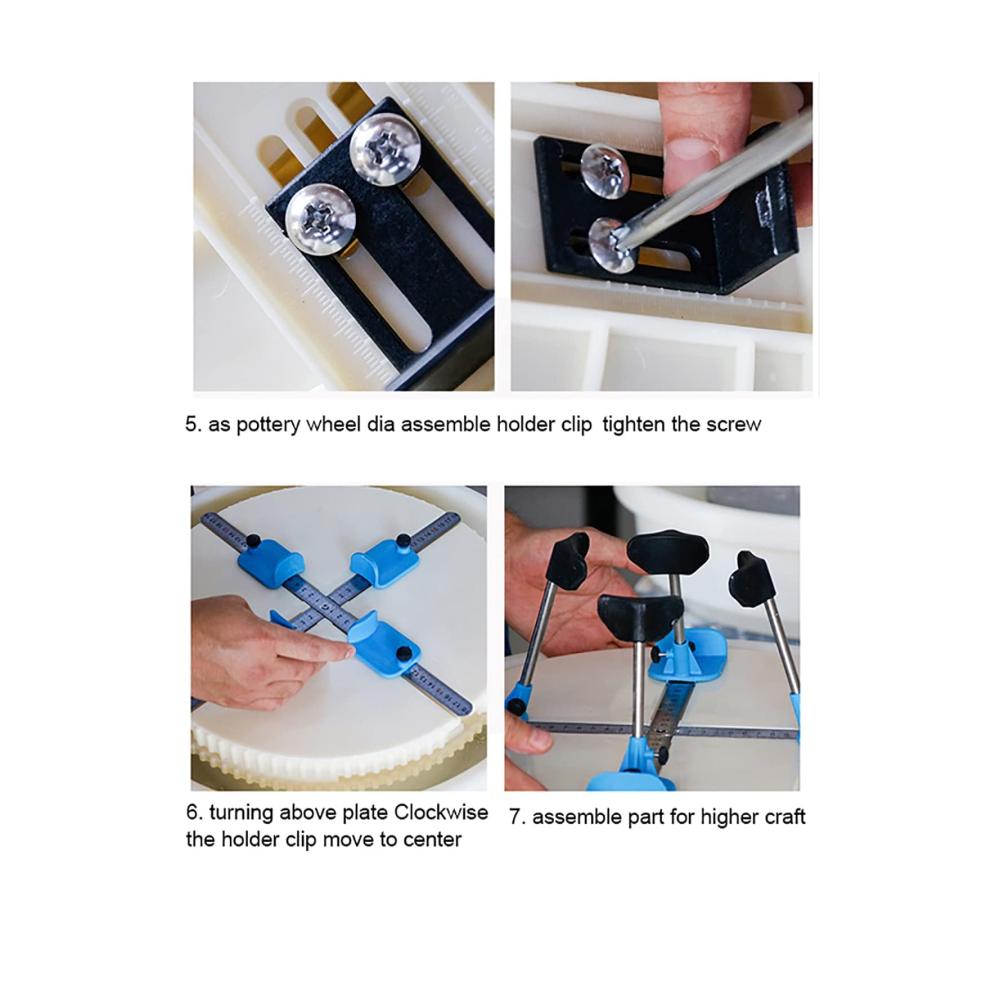 5. as pottery wheel dia assemble holder clip  tighten the screw

6. turning above plate Clockwise the holder clip move to center

7. assemble part for higher craft