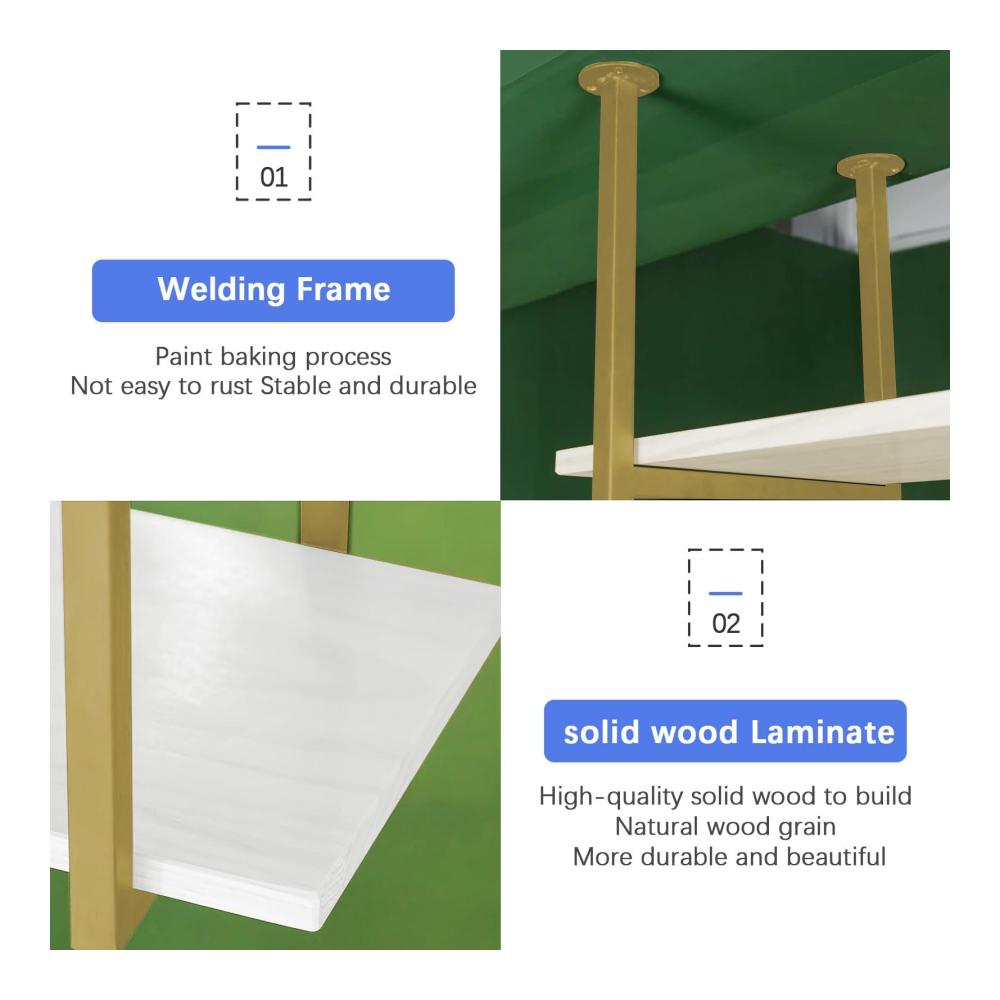 01

Welding Frame

Paint baking process
Not easy to rust Stable and durable

02

solid wood Laminate

High-quality solid wood to build
Natural wood grain
More durable and beautiful