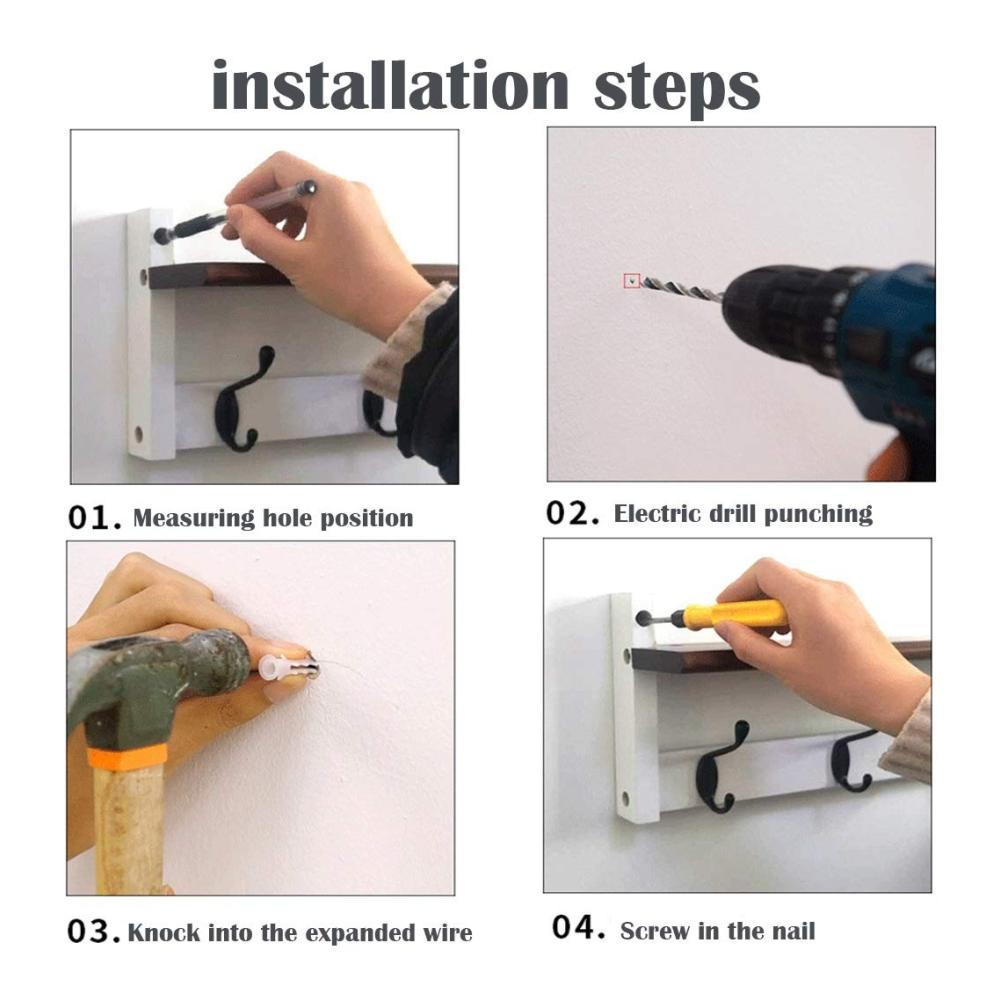 installation steps

01. Measuring hole position

02. Electric drill punching

03. Knock into the expanded wire

04. Screw in the nail