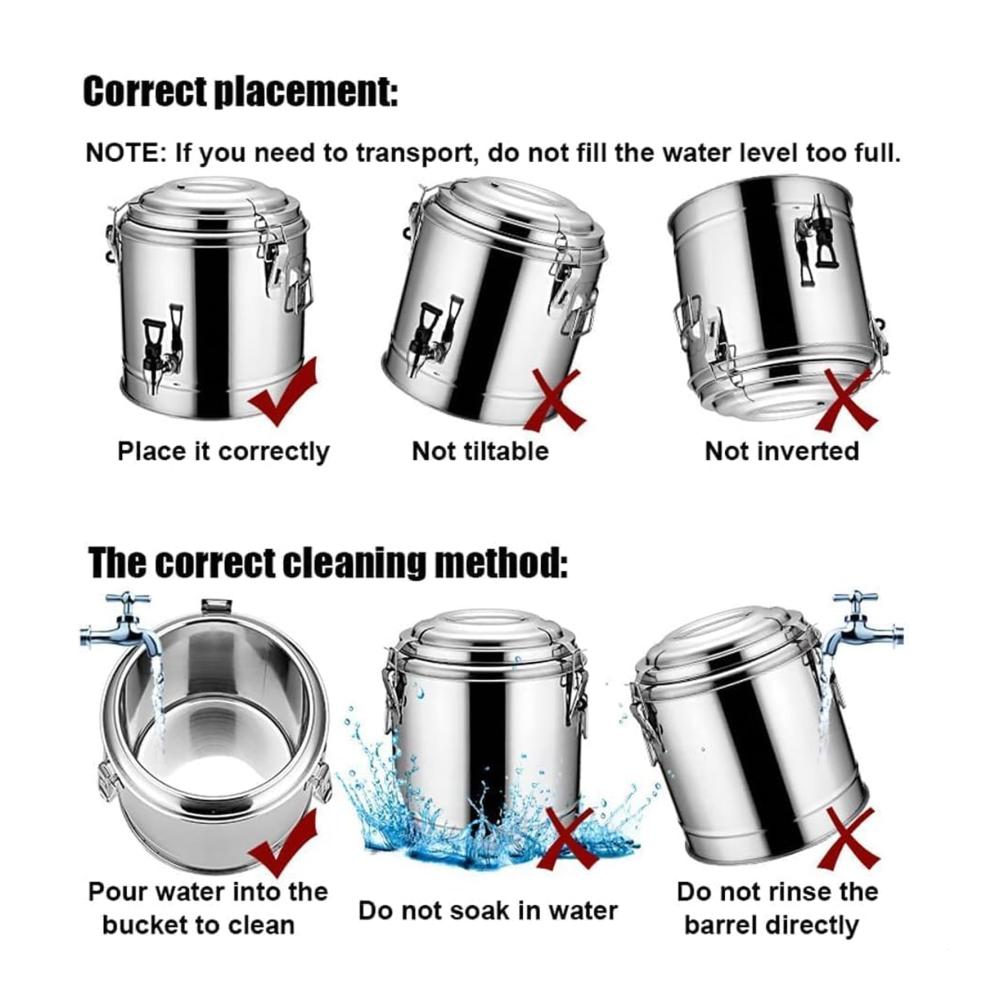 Correct placement:

NOTE: If you need to transport, do not fill the water level too full.

Place it correctly

Not tiltable

Not inverted

The correct cleaning method:

Pour water into the bucket to clean

Do not soak in water

Do not rinse the barrel directly