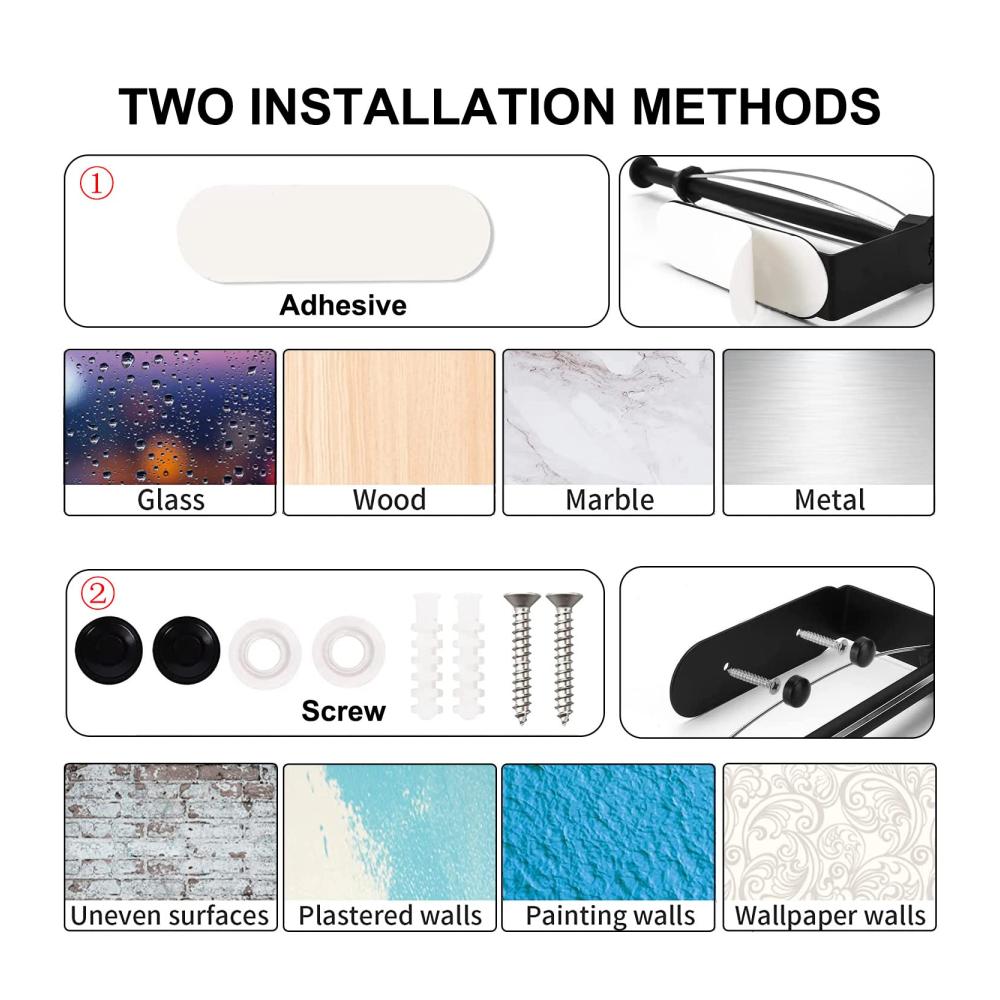 TWO INSTALLATION METHODS

①

Adhesive

Glass

Wood

Marble

Metal

②

Screw

Uneven surfaces

Plastered walls

Painting walls

Wallpaper walls