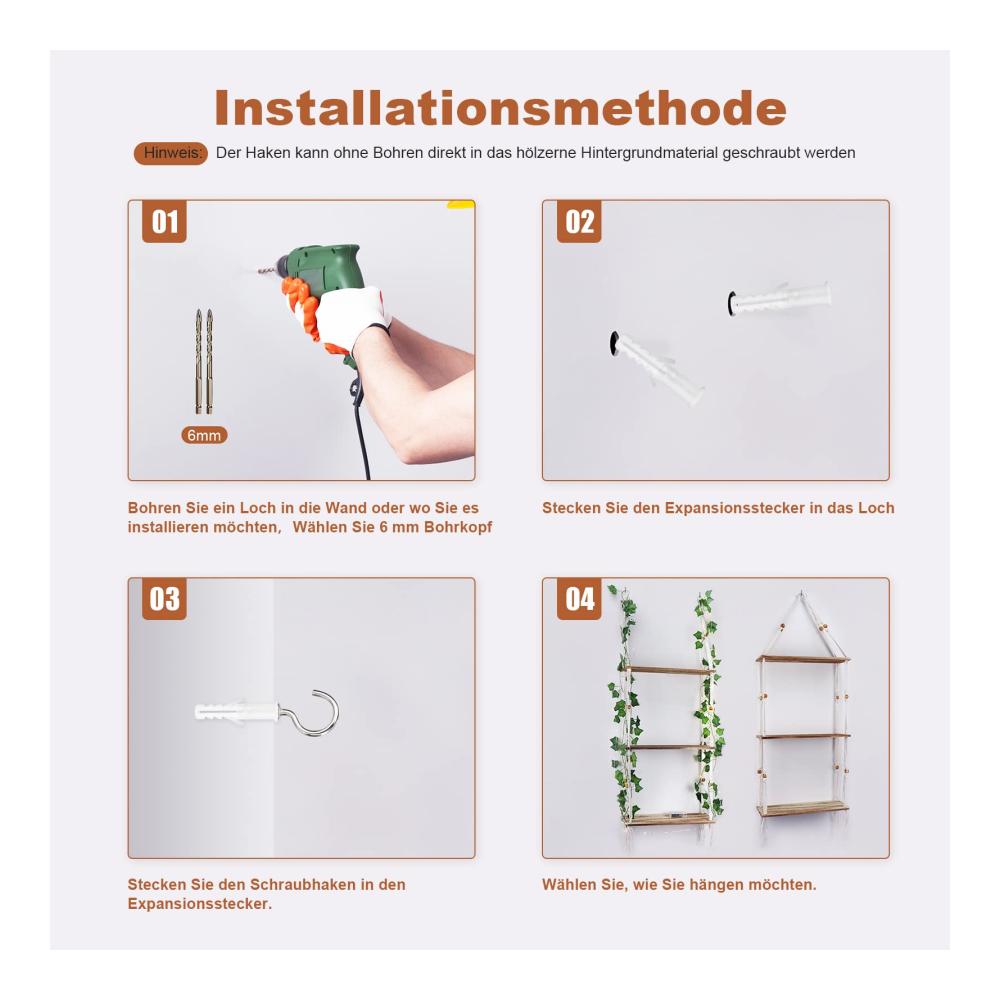 Installationsmethode

Hinweis: Der Haken kann ohne Bohren direkt in das hölzerne Hintergrundmaterial geschraubt werden

01

6mm

Bohren Sie ein Loch in die Wand oder wo Sie es installieren möchten, Wählen Sie 6 mm Bohrkopf

02

Stecken Sie den Expansionsstecker in das Loch

03

Stecken Sie den Schraubhaken in den Expansionsstecker.

04

Wählen Sie, wie Sie hängen möchten.