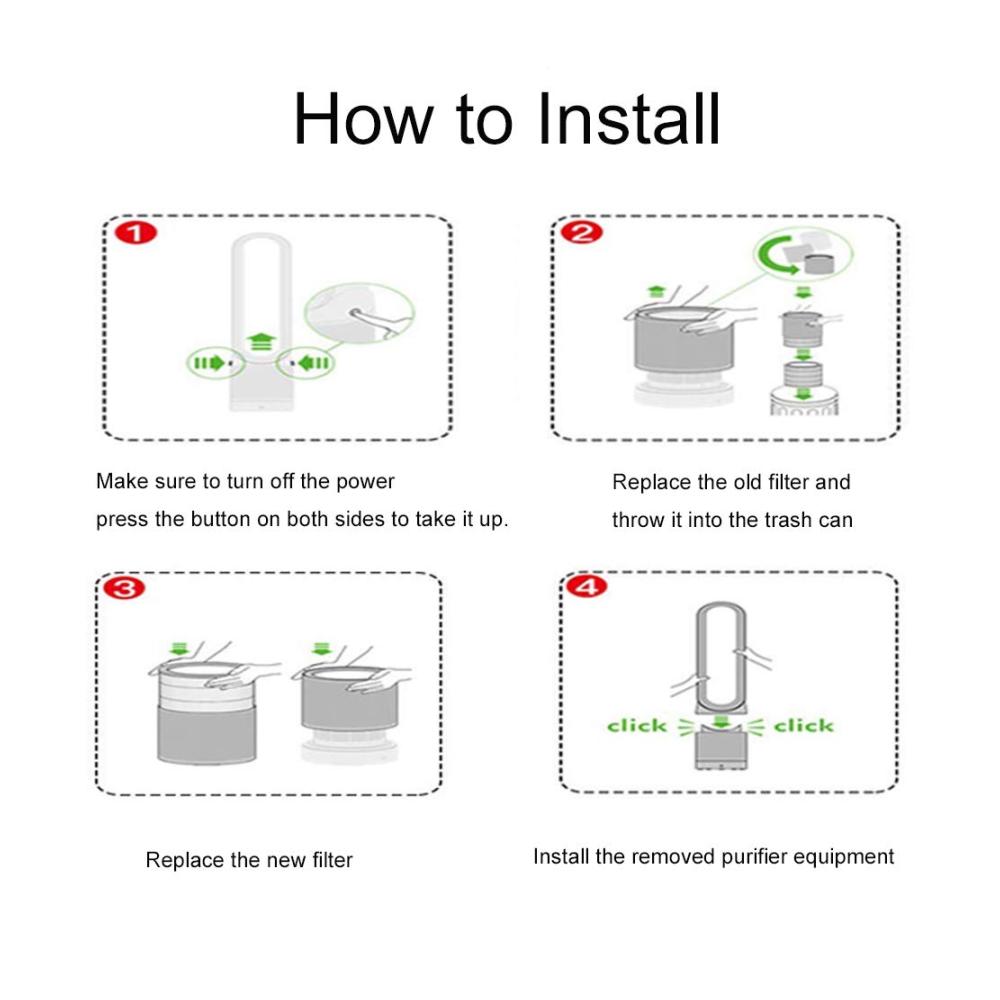 How to Install

1

Make sure to turn off the power
press the button on both sides to take it up.

2

Replace the old filter and
throw it into the trash can

3

Replace the new filter

4

click click

Install the removed purifier equipment