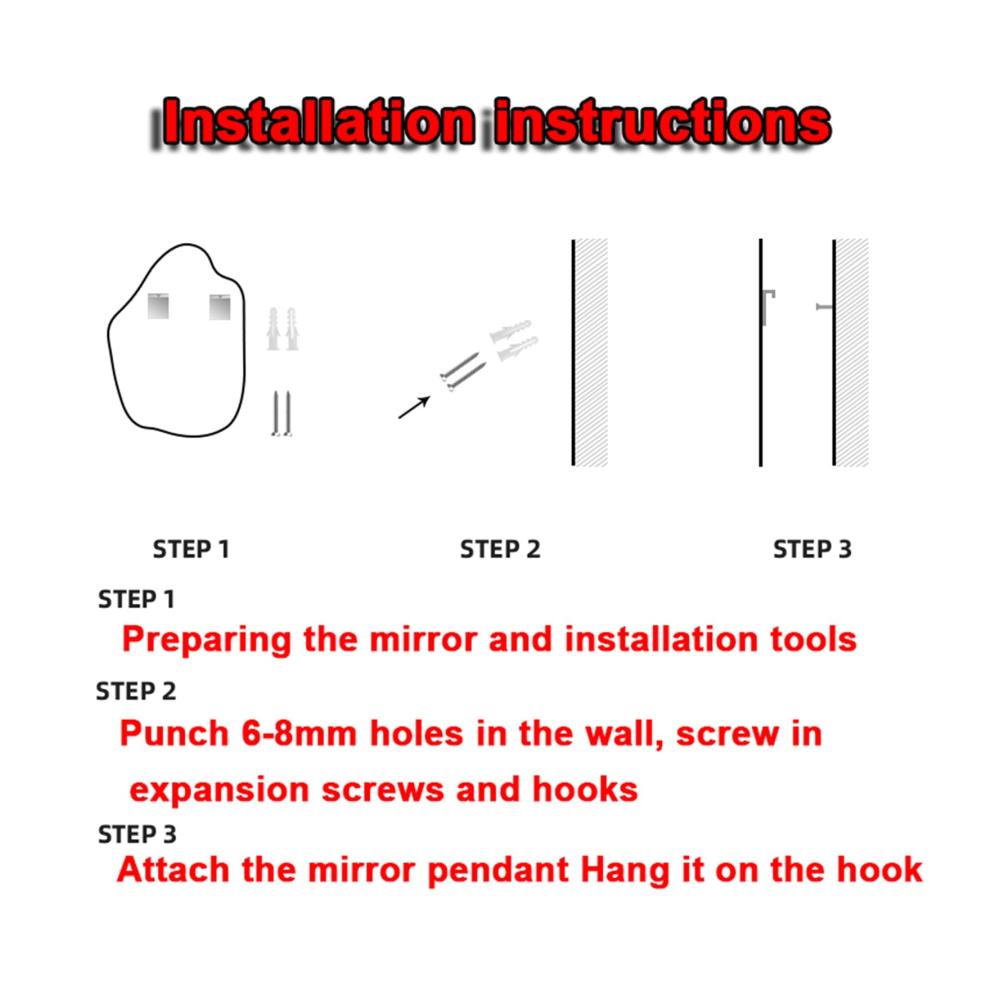 Installation instructions

STEP 1

STEP 2

STEP 3

STEP 1

Preparing the mirror and installation tools

STEP 2

Punch 6-8mm holes in the wall, screw in expansion screws and hooks

STEP 3

Attach the mirror pendant Hang it on the hook