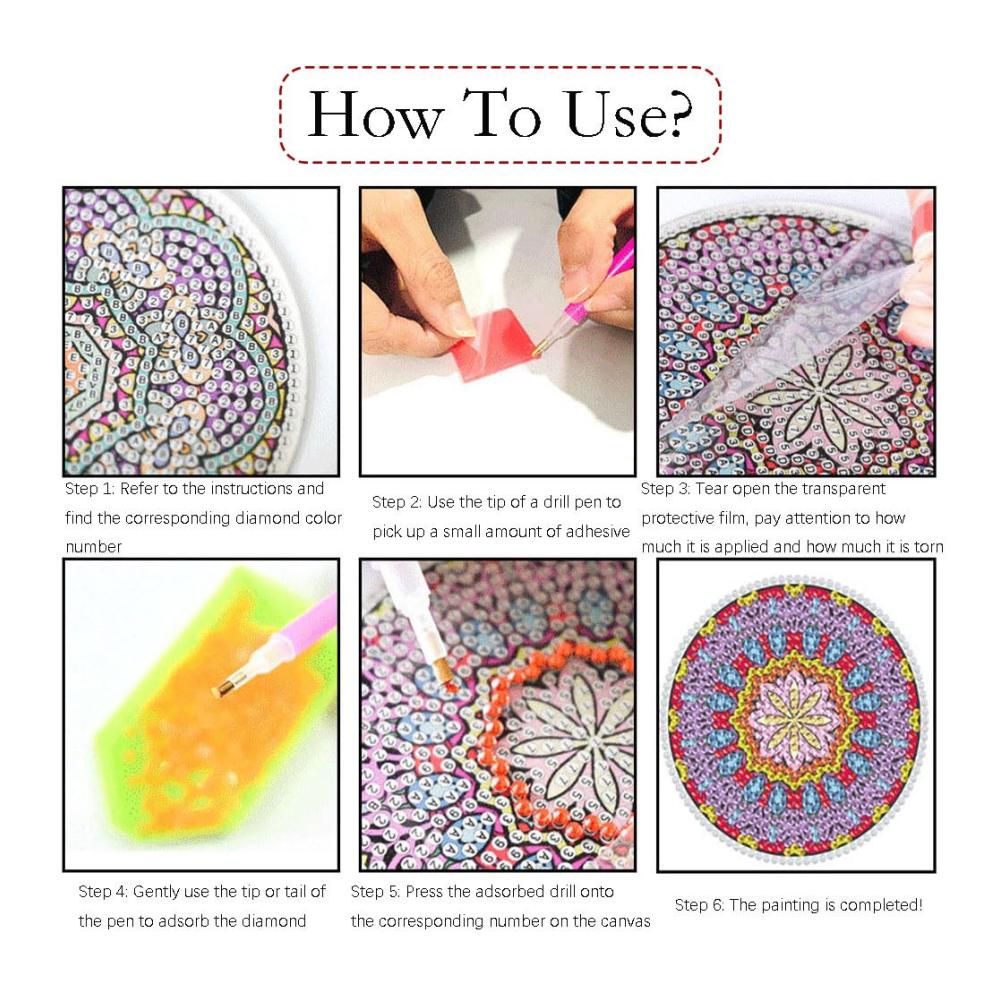 How To Use?

Step 1: Refer to the instructions and find the corresponding diamond color number

Step 2: Use the tip of a drill pen to pick up a small amount of adhesive

Step 3: Tear open the transparent protective film, pay attention to how much it is applied and how much it is torn

Step 4: Gently use the tip or tail of the pen to adsorb the diamond

Step 5: Press the adsorbed drill onto the corresponding number on the canvas

Step 6: The painting is completed!