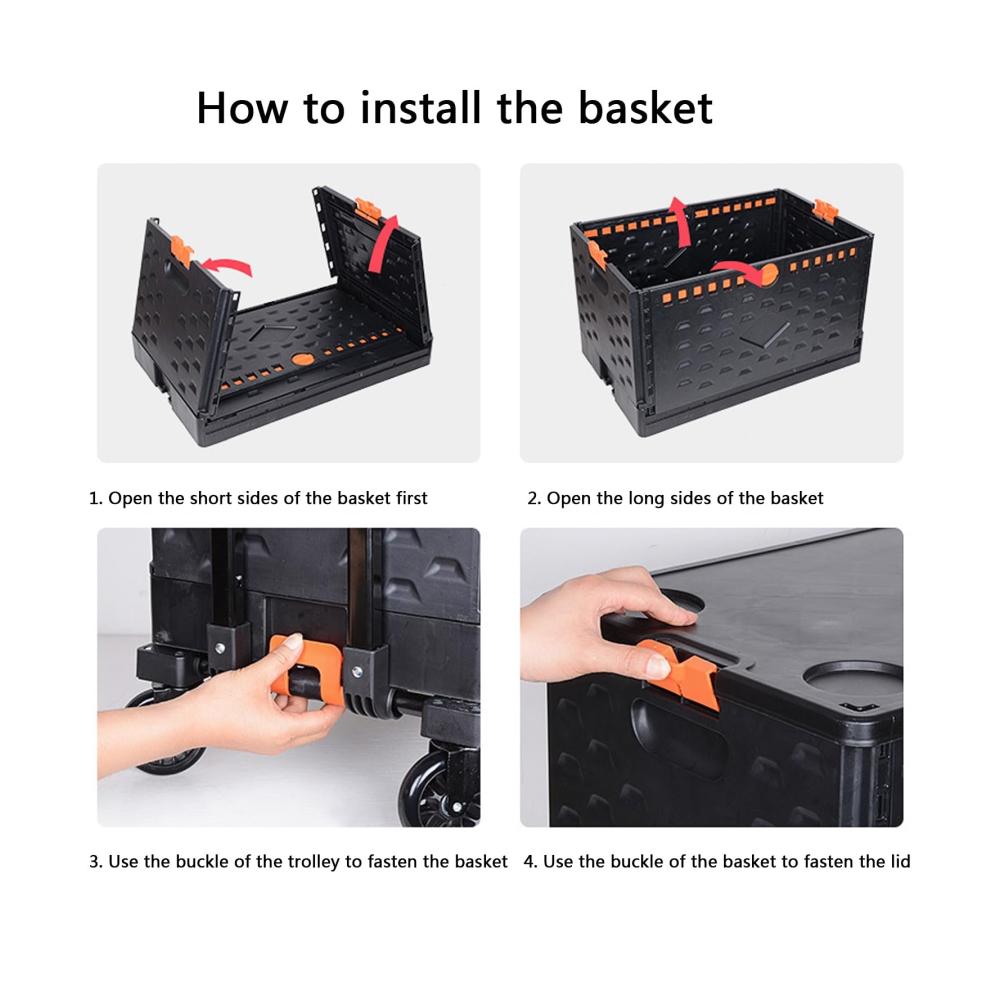 How to install the basket

1. Open the short sides of the basket first

2. Open the long sides of the basket

3. Use the buckle of the trolley to fasten the basket

4. Use the buckle of the basket to fasten the lid