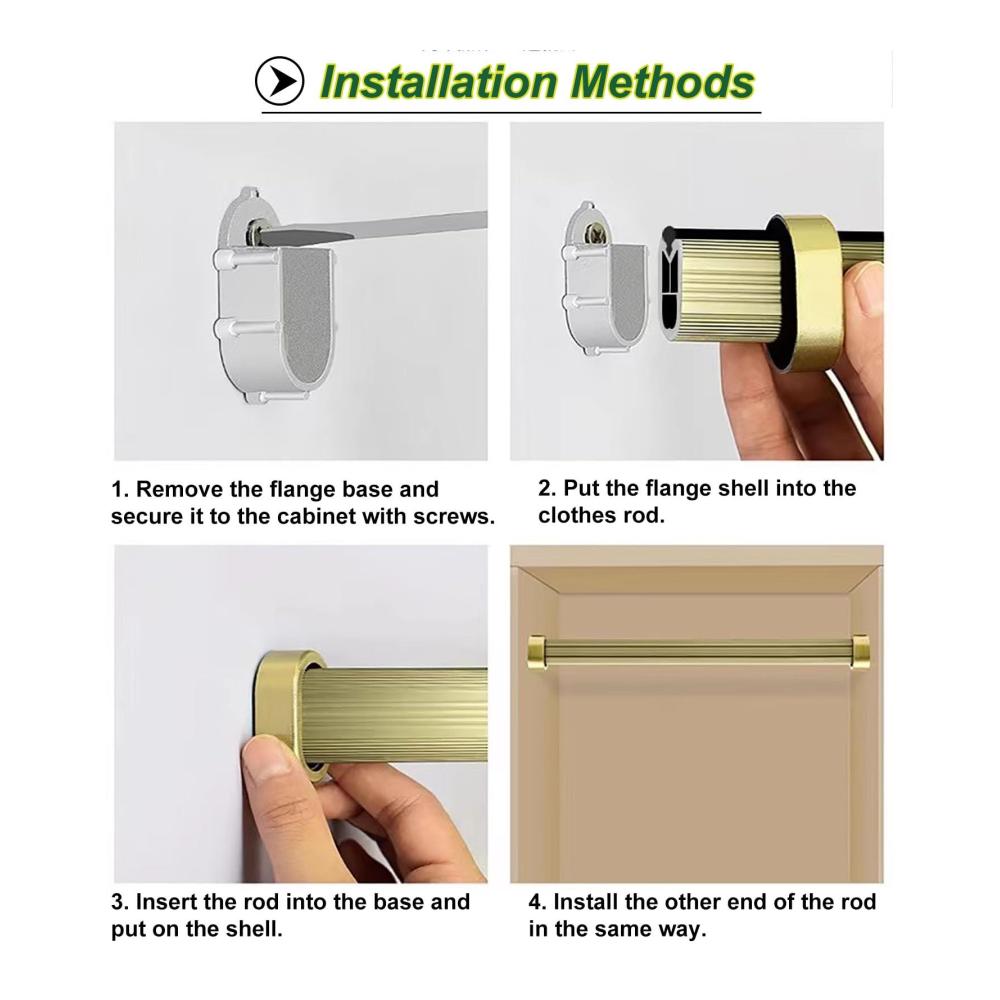 Installation Methods

1. Remove the flange base and secure it to the cabinet with screws.

2. Put the flange shell into the clothes rod.

3. Insert the rod into the base and put on the shell.

4. Install the other end of the rod in the same way.