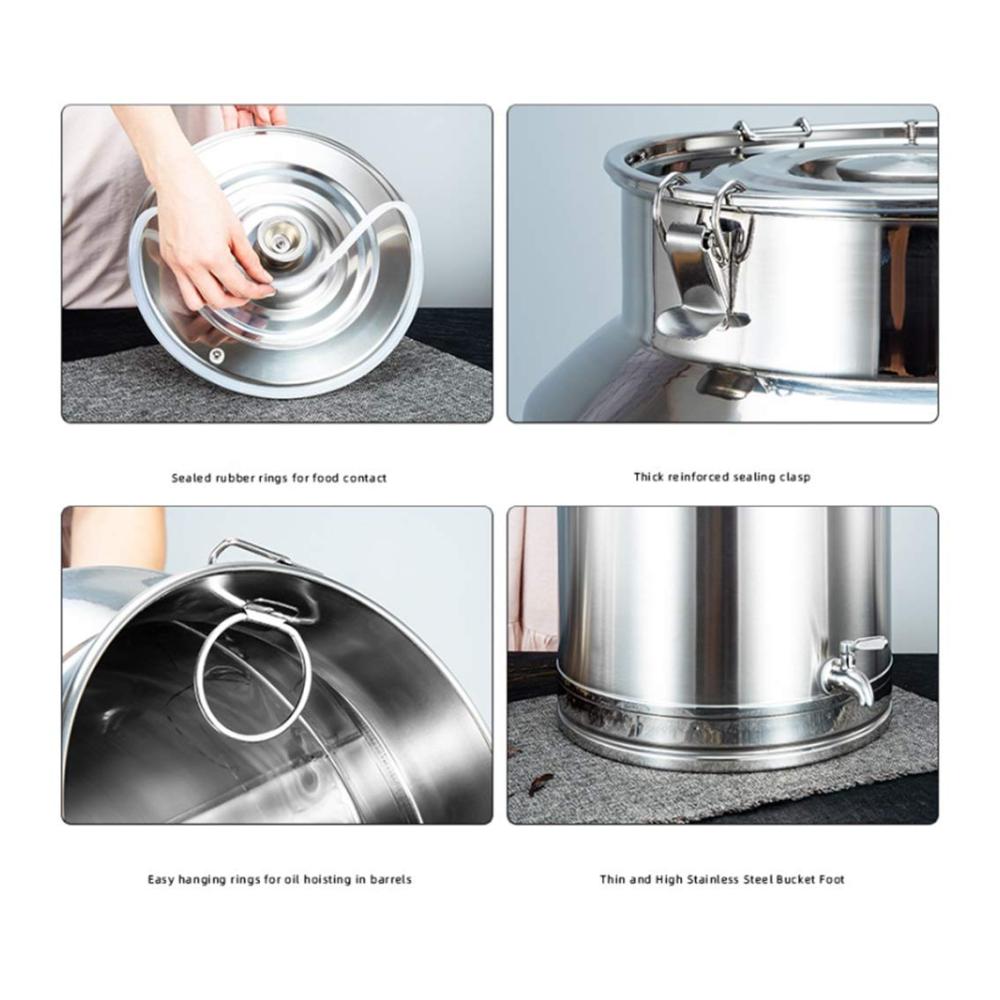 Sealed rubber rings for food contact

Thick reinforced sealing clasp

Easy hanging rings for oil hoisting in barrels

Thin and High Stainless Steel Bucket Foot