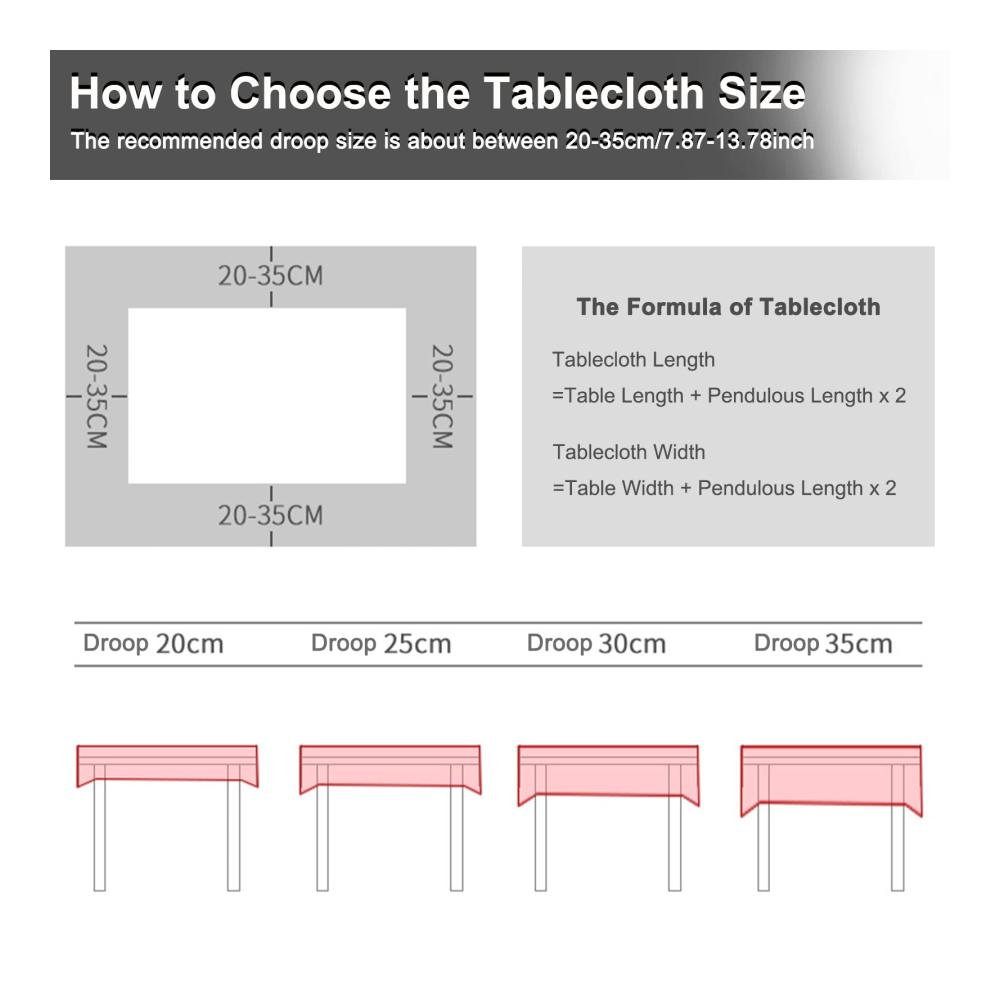 How to Choose the Tablecloth Size
The recommended droop size is about between 20-35cm/7.87-13.78inch

20-35CM
20-35CM
20-35CM
20-35CM

The Formula of Tablecloth
Tablecloth Length
=Table Length + Pendulous Length x 2
Tablecloth Width
=Table Width + Pendulous Length x 2

Droop 20cm
Droop 25cm
Droop 30cm
Droop 35cm