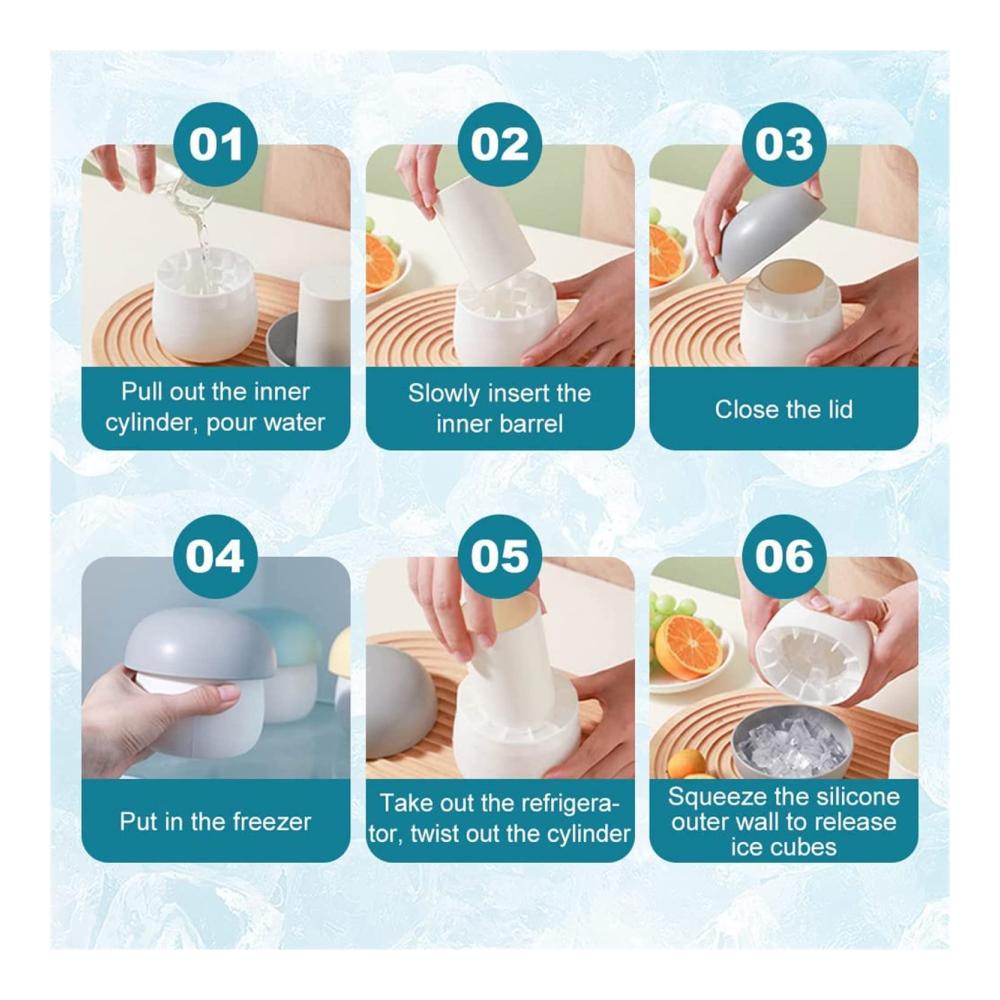 01

Pull out the inner cylinder, pour water

02

Slowly insert the inner barrel

03

Close the lid

04

Put in the freezer

05

Take out the refrigerator, twist out the cylinder

06

Squeeze the silicone outer wall to release ice cubes